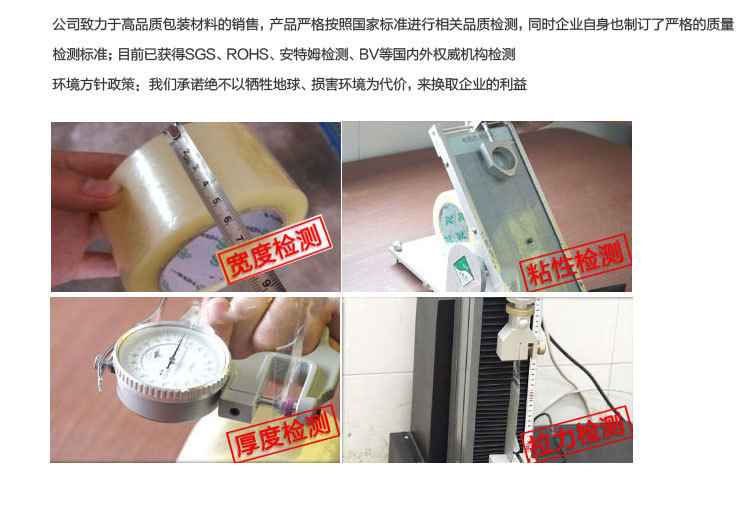 公司致力于高品质包装材料的销售，产品严格按照国家标准进行相关品质检测，同时企业自身也制订了严格的质量检测标准；目前已获得SGS、ROHS、安特姆检测、BV等国内外权威机构检测

环境方针政策：我们承诺绝不以牺牲地球、损害环境为代价，来换取企业的利益

宽度检测

粘性检测

厚度检测

拉力检测