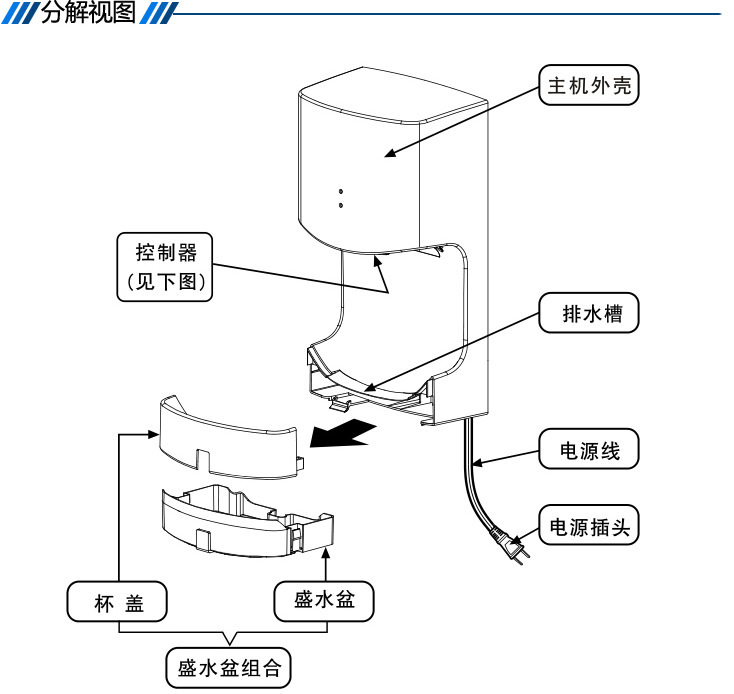 分解视图

主机外壳

控制器
(见下图)

排水槽

电源线

电源插头

杯 盖

盛水盆

盛水盆组合