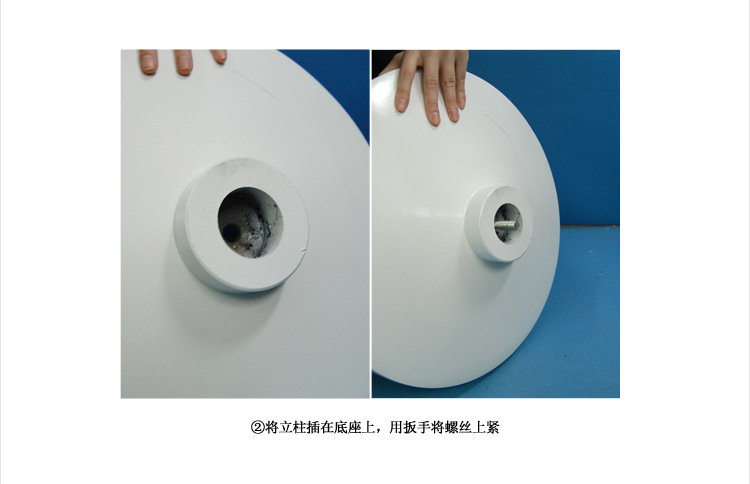 ②将立柱插在底座上，用扳手将螺丝上紧