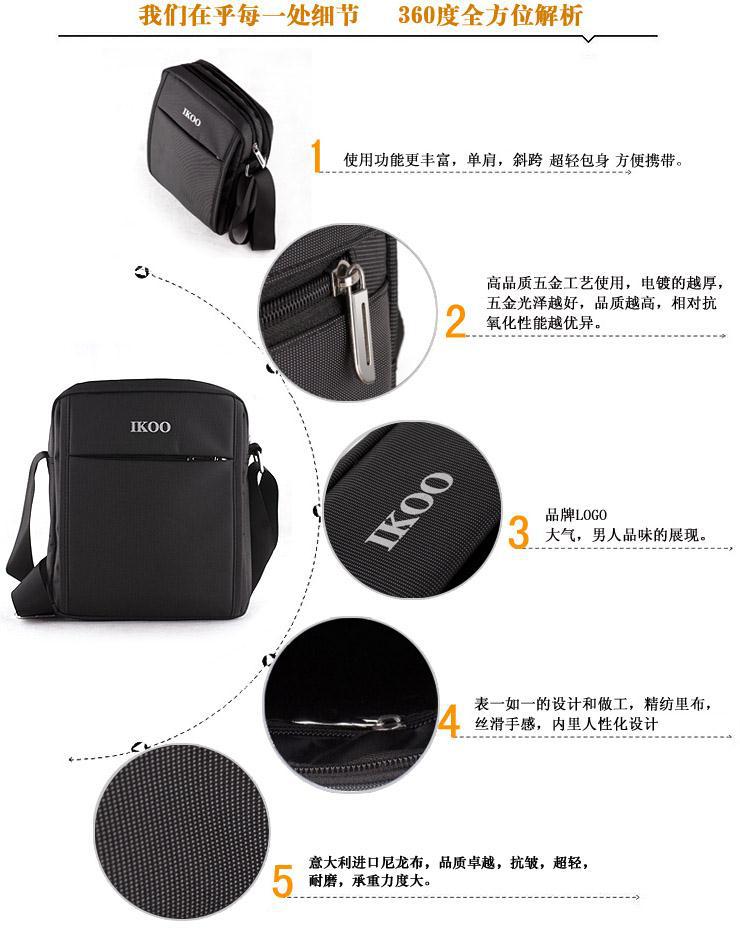 我们在乎每一处细节　360度全方位解析

IKOO

1 使用功能更丰富，单肩，斜跨 超轻包身 方便携带。

2 高品质五金工艺使用，电镀的越厚，五金光泽越好，品质越高，相对抗氧化性能越优异。

IKOO

IKOO

3 品牌LOGO 大气，男人品味的展现。

4 表一如一的设计和做工，精纺里布，丝滑手感，内里人性化设计

5 意大利进口尼龙布，品质卓越，抗皱，超轻，耐磨，承重力度大。