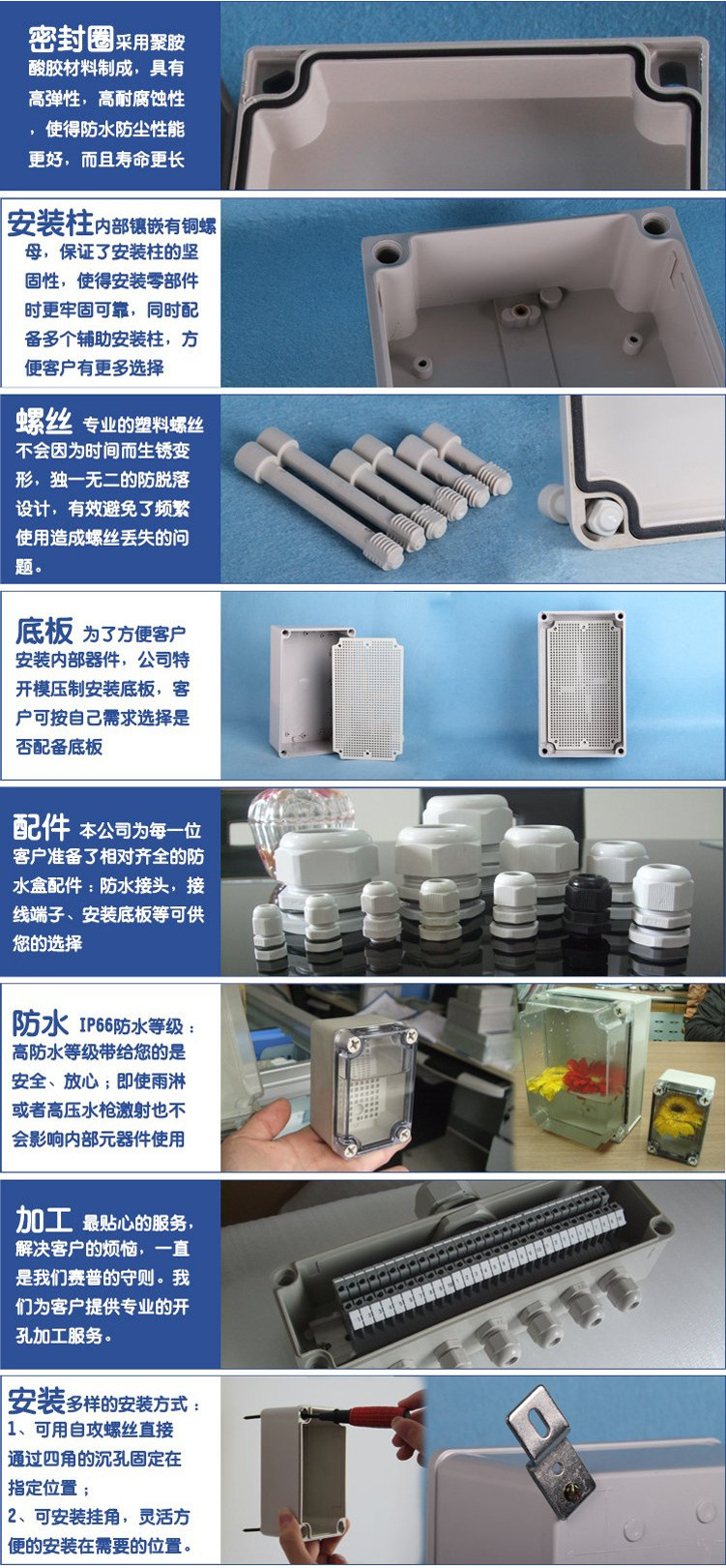 密封圈采用聚胺酸胶材料制成，具有高弹性，高耐腐蚀性，使得防水防尘性能更好，而且寿命更长

安装柱内部镶嵌有铜螺母，保证了安装柱的坚固性，使得安装零部件时更牢固可靠，同时配备多个辅助安装柱，方便客户有更多选择

螺丝 专业的塑料螺丝不会因为时间而生锈变形，独一无二的防脱落设计，有效避免了频繁使用造成螺丝丢失的问题。

底板 为了方便客户安装内部器件，公司特开模压制安装底板，客户可按自己需求选择是否配备底板

配件 本公司为每一位客户准备了相对齐全的防水盒配件：防水接头，接线端子、安装底板等可供您的选择

防水 IP66防水等级：高防水等级带给您的是安全、放心；即使雨淋或者高压水枪激射也不会影响内部元器件使用

加工 最贴心的服务，解决客户的烦恼，一直是我们赛普的守则。我们为客户提供专业的开孔加工服务。

安装多样的安装方式：
1、可用自攻螺丝直接通过四角的沉孔固定在指定位置；
2、可安装挂角，灵活方便的安装在需要的位置。