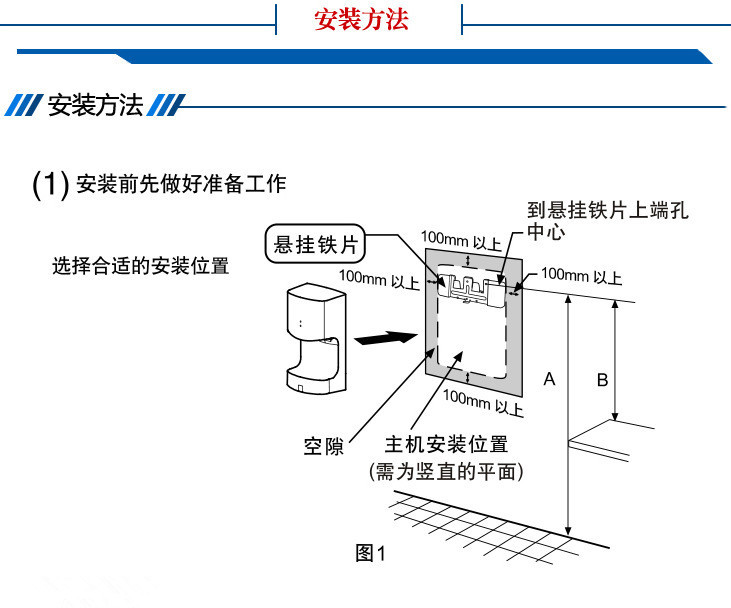 安装方法

安装方法

(1) 安装前先做好准备工作

选择合适的安装位置

悬挂铁片

到悬挂铁片上端孔中心

100mm 以上

100mm 以上

100mm 以上

100mm 以上

A

B

空隙

主机安装位置
(需为竖直的平面)

图1