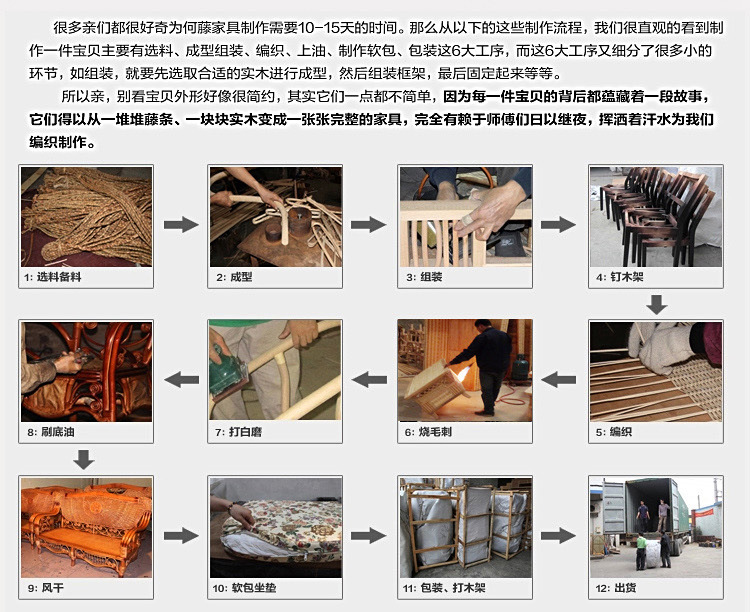 很多亲们都很好奇为何藤家具制作需要10-15天的时间。那么从以下的这些制作流程，我们很直观的看到制作一件宝贝主要有选料、成型组装、编织、上油、制作软包、包装这6大工序，而这6大工序又细分了很多小的环节，如组装，就要先选取合适的实木进行成型，然后组装框架，最后固定起来等等。

所以亲，别看宝贝外形好像很简约，其实它们一点都不简单，因为每一件宝贝的背后都蕴藏着一段故事，它们得以从一堆堆藤条、一块块实木变成一张张完整的家具，完全有赖于师傅们日以继夜，挥洒着汗水为我们编织制作。

1: 选料备料

2: 成型

3: 组装

4: 钉木架

5: 编织

6: 烧毛刺

7: 打白磨

8: 刷底油

9: 风干

10: 软包坐垫

11: 包装、打木架

12: 出货