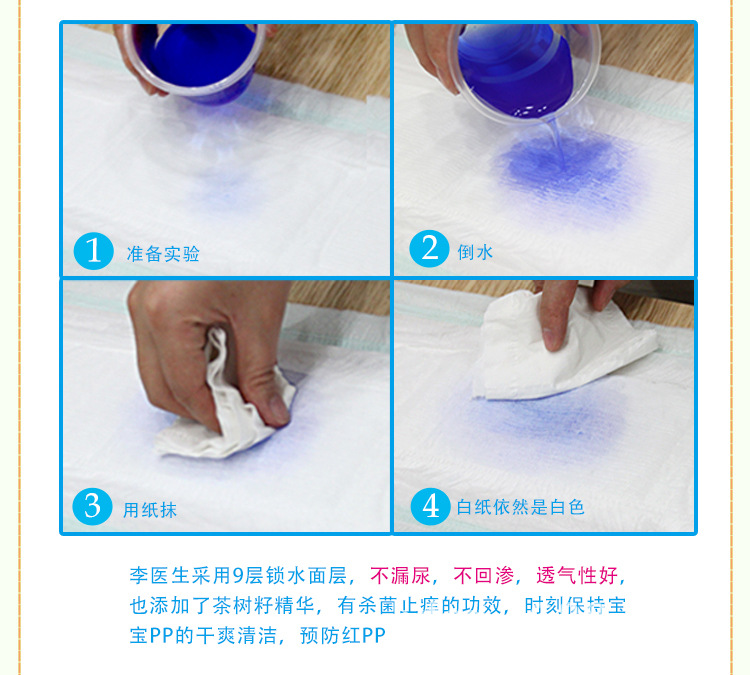 1 准备实验

2 倒水

3 用纸抹

4 白纸依然是白色

李医生采用9层锁水面层，不漏尿，不回渗，透气性好，也添加了茶树籽精华，有杀菌止痒的功效，时刻保持宝宝PP的干爽清洁，预防红PP