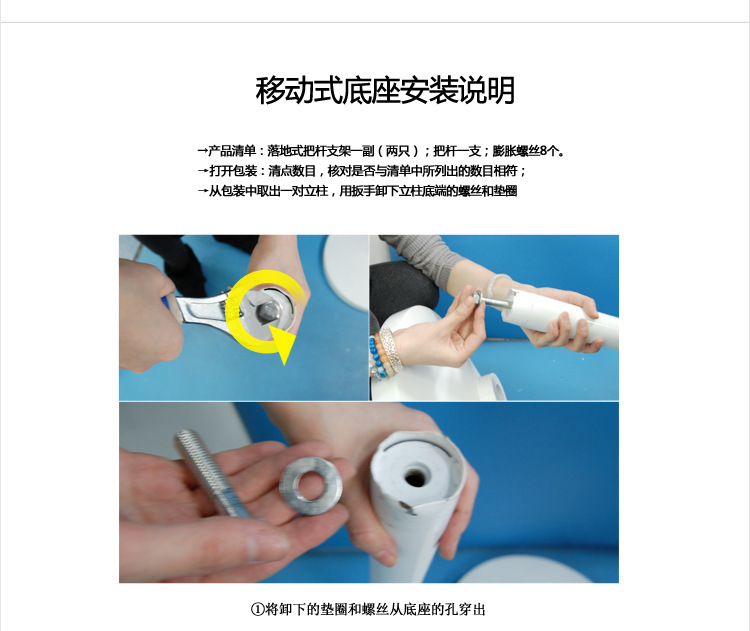 移动式底座安装说明

→产品清单：落地式把杆支架一副（两只）；把杆一支；膨胀螺丝8个。
→打开包装：清点数目，核对是否与清单中所列出的数目相符；
→从包装中取出一对立柱，用扳手卸下立柱底端的螺丝和垫圈

①将卸下的垫圈和螺丝从底座的孔穿出