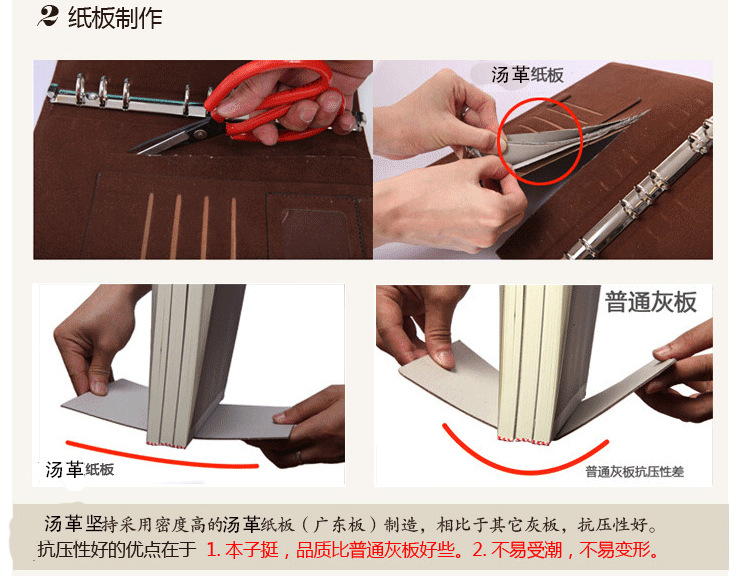 2 纸板制作

汤革纸板

普通灰板

汤革纸板

普通灰板抗压性差

汤革坚持采用密度高的汤革纸板（广东板）制造，相比于其它灰板，抗压性好。
抗压性好的优点在于 1. 本子挺，品质比普通灰板好些。2. 不易受潮，不易变形。