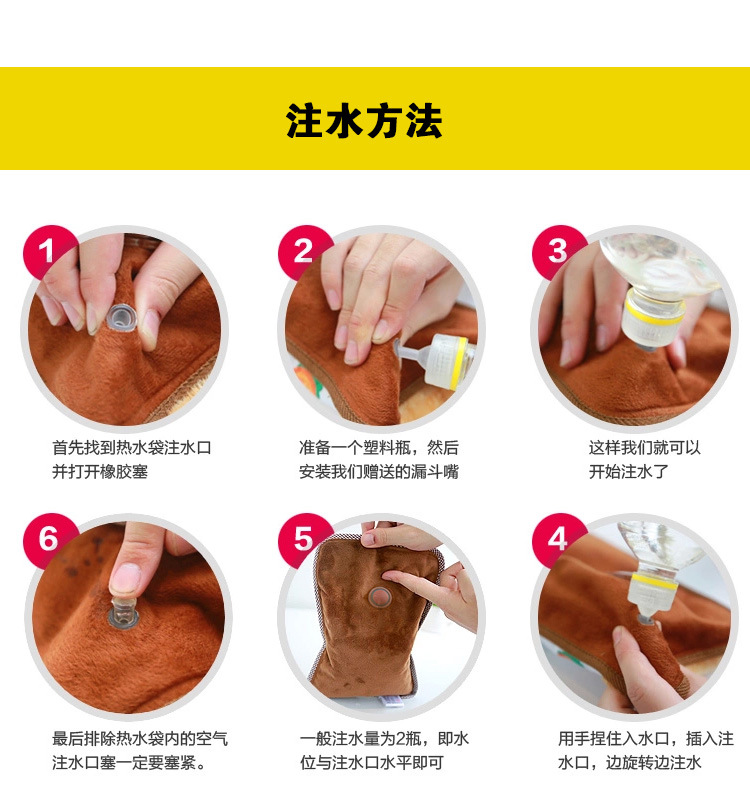 注水方法

1
首先找到热水袋注水口并打开橡胶塞

2
准备一个塑料瓶，然后安装我们赠送的漏斗嘴

3
这样我们就可以开始注水了

6
最后排除热水袋内的空气注水口塞一定要塞紧。

5
一般注水量为2瓶，即水位与注水口水平即可

4
用手捏住入水口，插入注水口，边旋转边注水