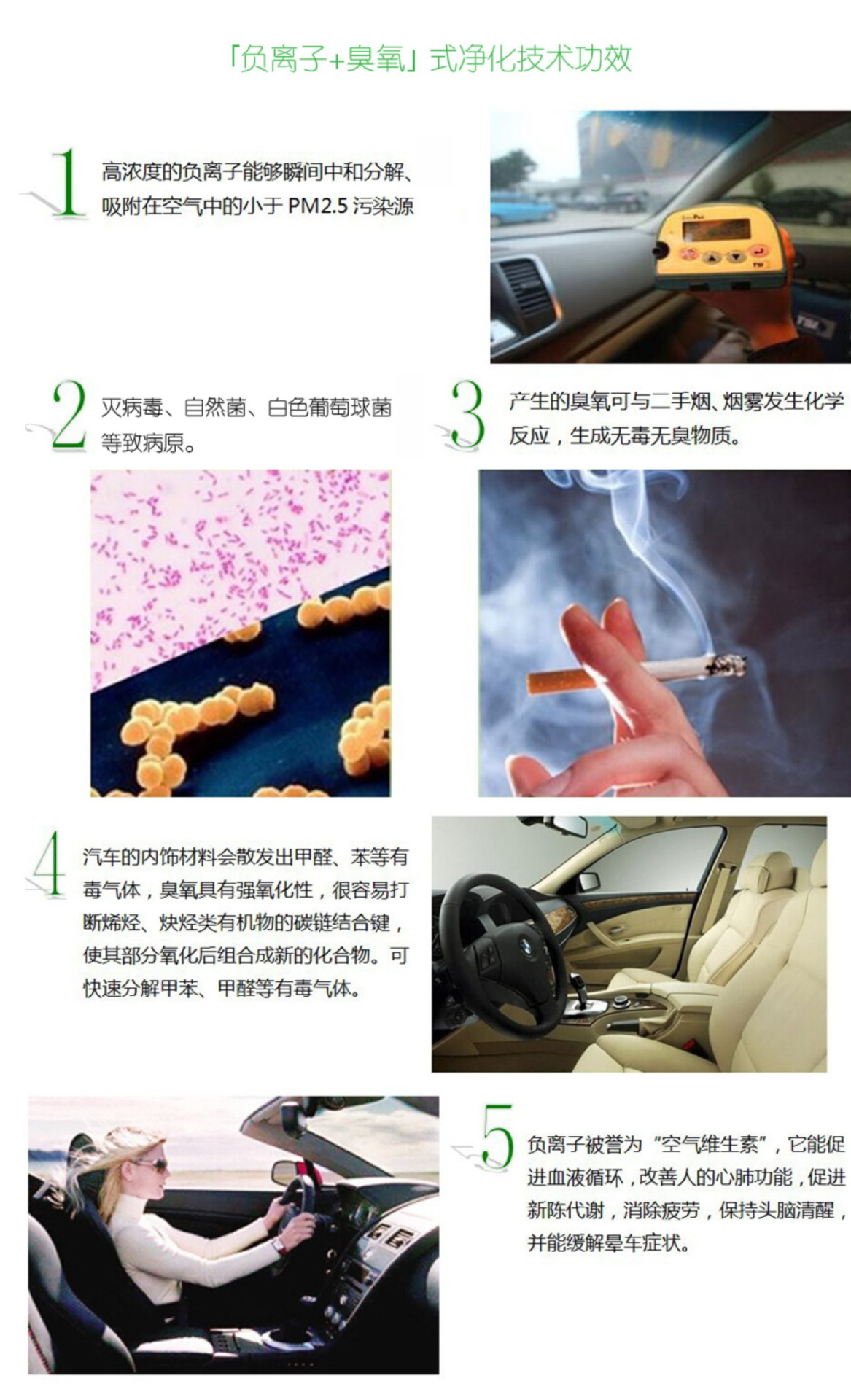 「负离子+臭氧」式净化技术功效

1 高浓度的负离子能够瞬间中和分解、吸附在空气中的小于 PM2.5 污染源

2 灭病毒、自然菌、白色葡萄球菌等致病原。

3 产生的臭氧可与二手烟、烟雾发生化学反应，生成无毒无臭物质。

4 汽车的内饰材料会散发出甲醛、苯等有毒气体，臭氧具有强氧化性，很容易打断烯烃、炔烃类有机物的碳链结合键，使其部分氧化后组合成新的化合物。可快速分解甲苯、甲醛等有毒气体。

5 负离子被誉为“空气维生素”，它能促进血液循环，改善人的心肺功能，促进新陈代谢，消除疲劳，保持头脑清醒，并能缓解晕车症状。