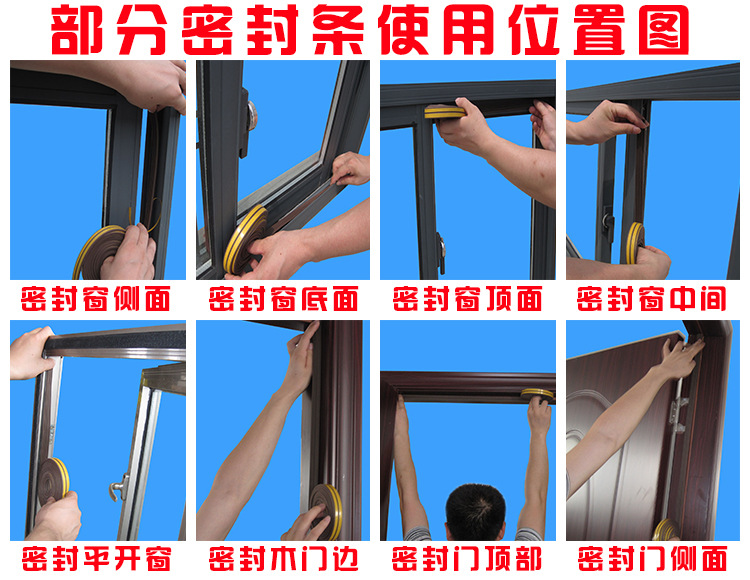 部分密封条使用位置图

密封窗侧面

密封窗底面

密封窗顶面

密封窗中间

密封平开窗

密封木门边

密封门顶部

密封门侧面