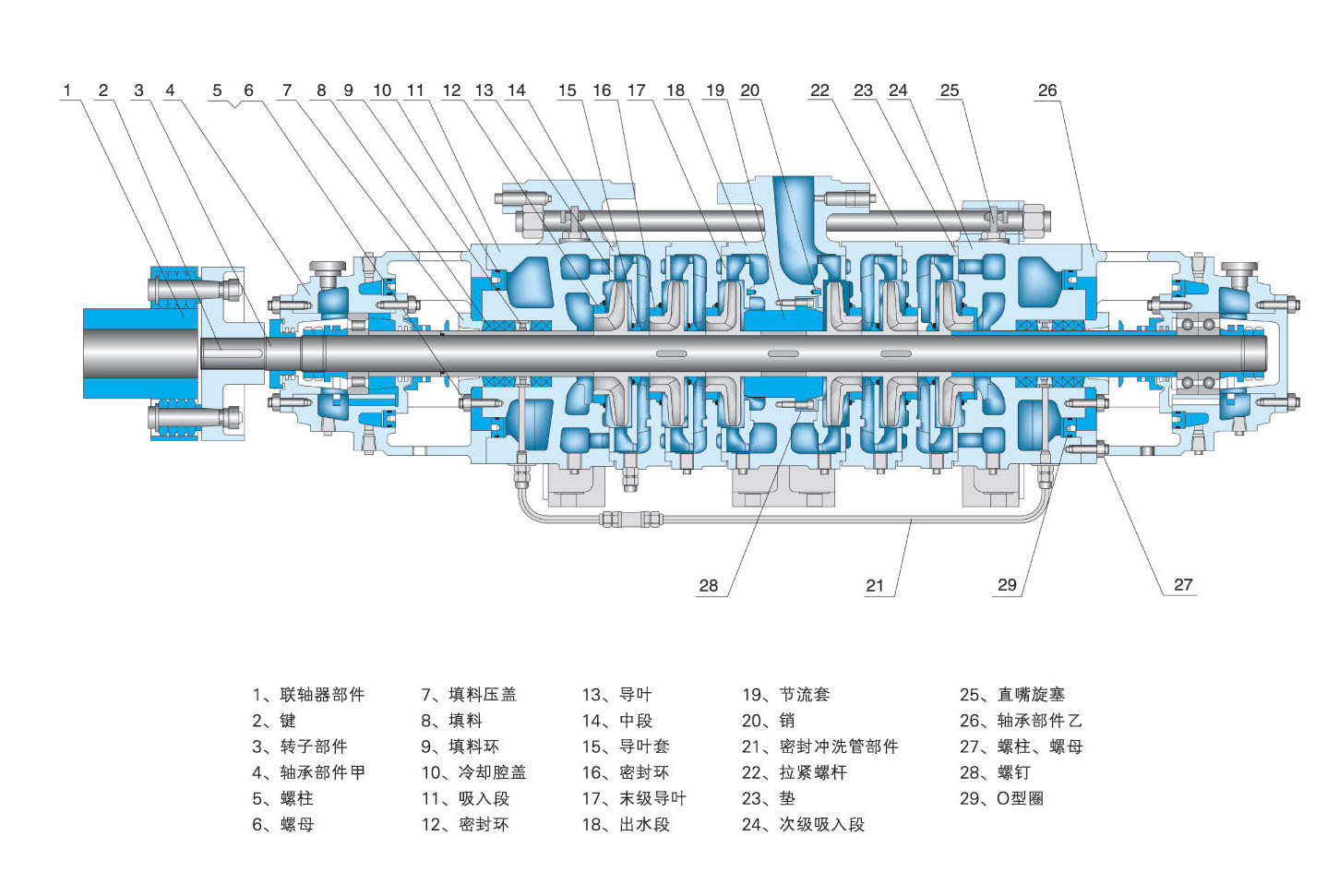 1 2 3 4 5 6 7 8 9 10 11 12 13 14 15 16 17 18 19 20 22 23 24 25 26

28 21 29 27

1、联轴器部件
2、键
3、转子部件
4、轴承部件甲
5、螺柱
6、螺母

7、填料压盖
8、填料
9、填料环
10、冷却腔盖
11、吸入段
12、密封环

13、导叶
14、中段
15、导叶套
16、密封环
17、末级导叶
18、出水段

19、节流套
20、销
21、密封冲洗管部件
22、拉紧螺杆
23、垫
24、次级吸入段

25、直嘴旋塞
26、轴承部件乙
27、螺柱、螺母
28、螺钉
29、O型圈