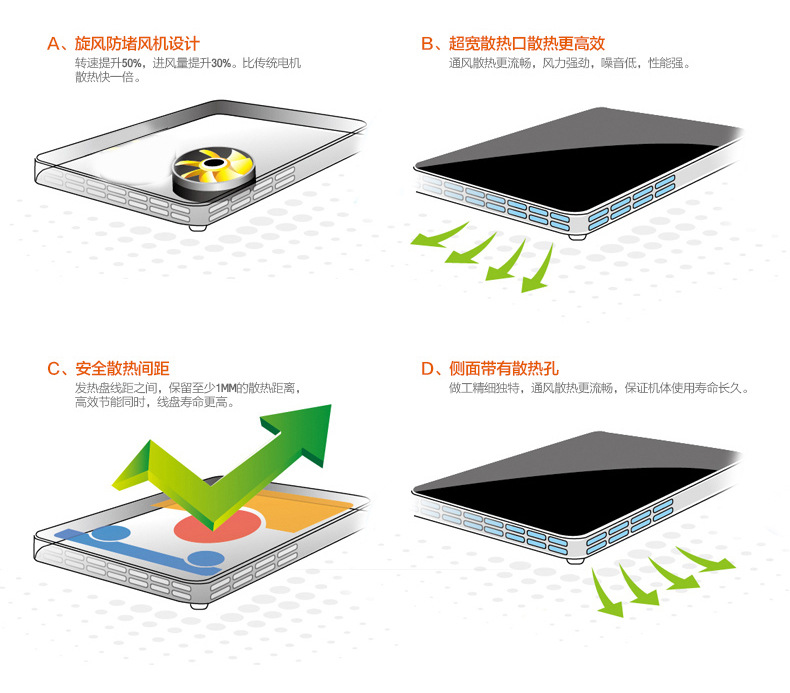 A、旋风防堵风机设计
转速提升50%，进风量提升30%。比传统电机散热快一倍。

B、超宽散热口散热更高效
通风散热更流畅，风力强劲，噪音低，性能强。

C、安全散热间距
发热盘线距之间，保留至少1MM的散热距离，高效节能同时，线盘寿命更高。

D、侧面带有散热孔
做工精细独特，通风散热更流畅，保证机体使用寿命长久。