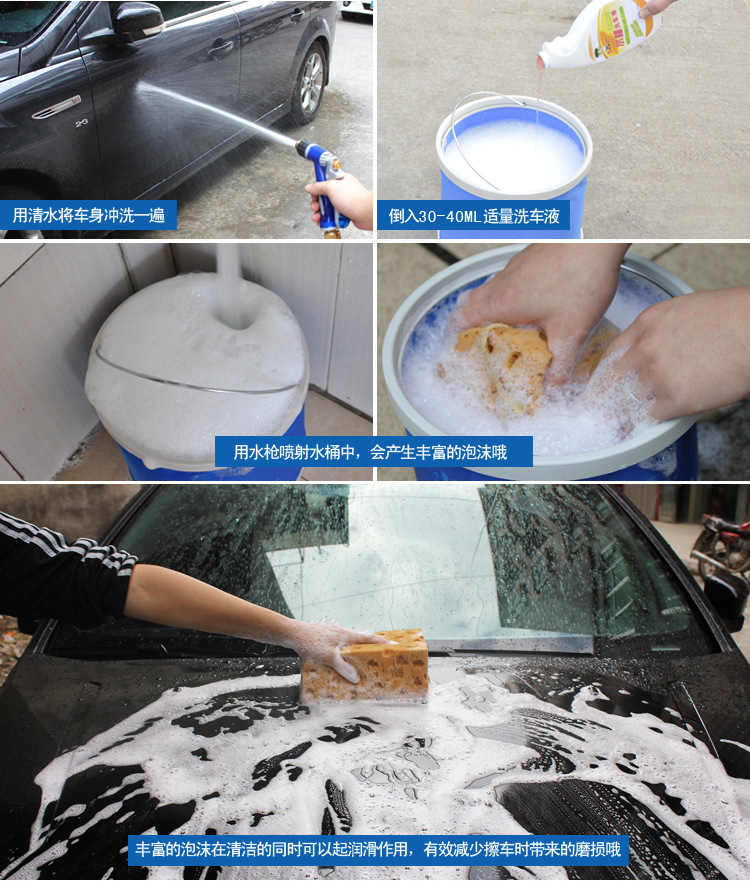 用清水将车身冲洗一遍

倒入30-40ML适量洗车液

用水枪喷射水桶中，会产生丰富的泡沫哦

丰富的泡沫在清洁的同时可以起润滑作用，有效减少擦车时带来的磨损哦