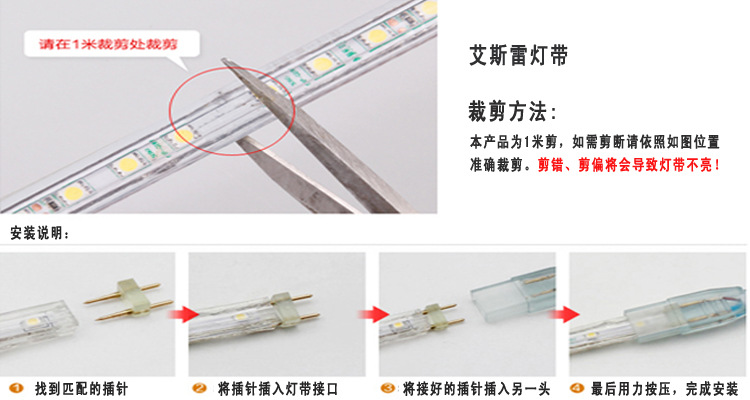 请在1米裁剪处裁剪

艾斯雷灯带

裁剪方法：

本产品为1米剪，如需剪断请依照如图位置准确裁剪。剪错、剪偏将会导致灯带不亮！

安装说明：

1 找到匹配的插针

2 将插针插入灯带接口

3 将接好的插针插入另一头

4 最后用力按压，完成安装