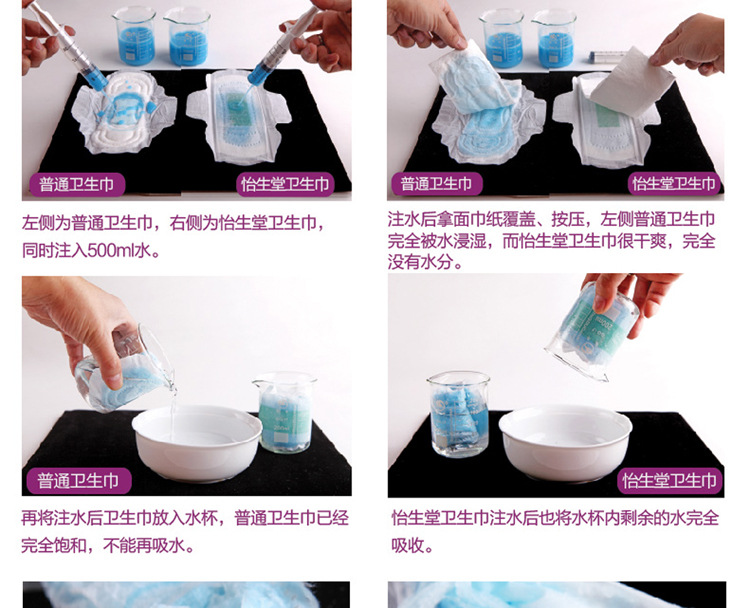 普通卫生巾

怡生堂卫生巾

左侧为普通卫生巾，右侧为怡生堂卫生巾，同时注入500ml水。

普通卫生巾

怡生堂卫生巾

注水后拿面巾纸覆盖、按压，左侧普通卫生巾完全被水浸湿，而怡生堂卫生巾很干爽，完全没有水分。

普通卫生巾

再将注水后卫生巾放入水杯，普通卫生巾已经完全饱和，不能再吸水。

怡生堂卫生巾

怡生堂卫生巾注水后也将水杯内剩余的水完全吸收。