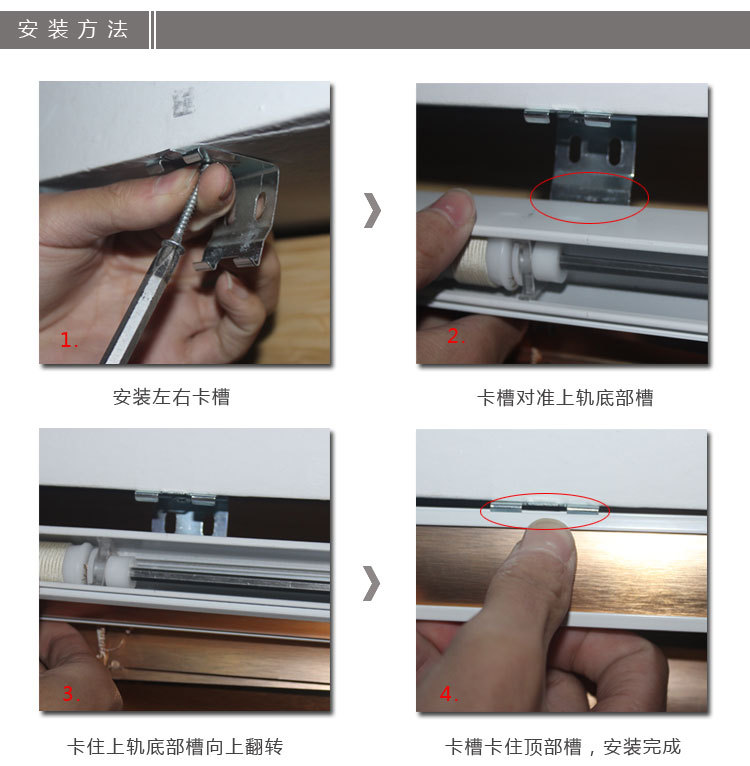 安装方法

1.

安装左右卡槽

2.

卡槽对准上轨底部槽

3.

卡住上轨底部槽向上翻转

4.

卡槽卡住顶部槽，安装完成