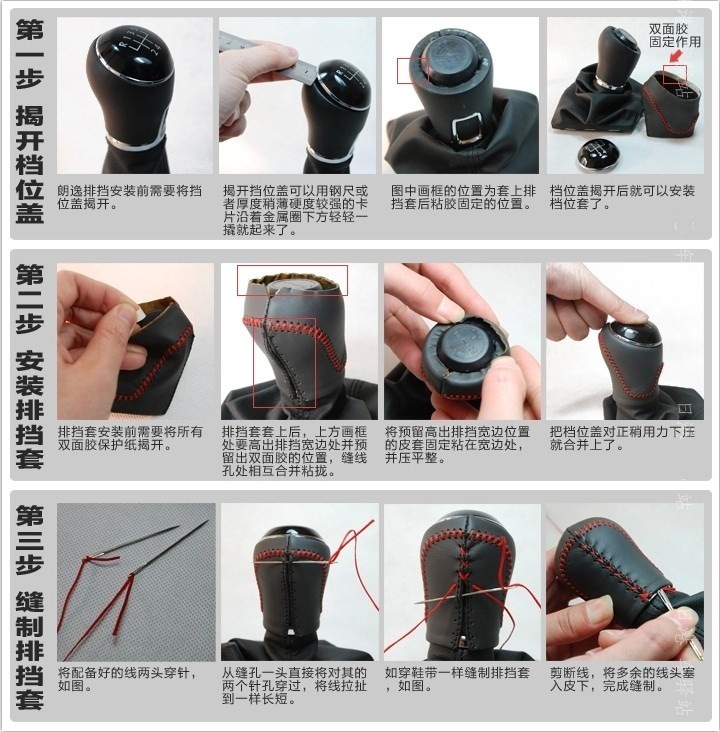 第一步 揭开档位盖

朗逸排挡安装前需要将挡位盖揭开。

揭开挡位盖可以用钢尺或者厚度稍薄硬度较强的卡片沿着金属圈下方轻轻一撬就起来了。

图中画框的位置为套上排挡套后粘胶固定的位置。

双面胶固定作用

档位盖揭开后就可以安装档位套了。

第二步 安装排挡套

排挡套安装前需要将所有双面胶保护纸揭开。

排挡套套上后，上方画框处要高出排挡宽边处并预留出双面胶的位置，缝线孔处相互合并粘拢。

将预留高出排挡宽边位置的皮套固定粘在宽边处，并压平整。

把档位盖对正稍用力下压就合并上了。

第三步 缝制排挡套

将配备好的线两头穿针，如图。

从缝孔一头直接将对其的两个针孔穿过，将线拉扯到一样长短。

如穿鞋带一样缝制排挡套，如图。

剪断线，将多余的线头塞入皮下，完成缝制。