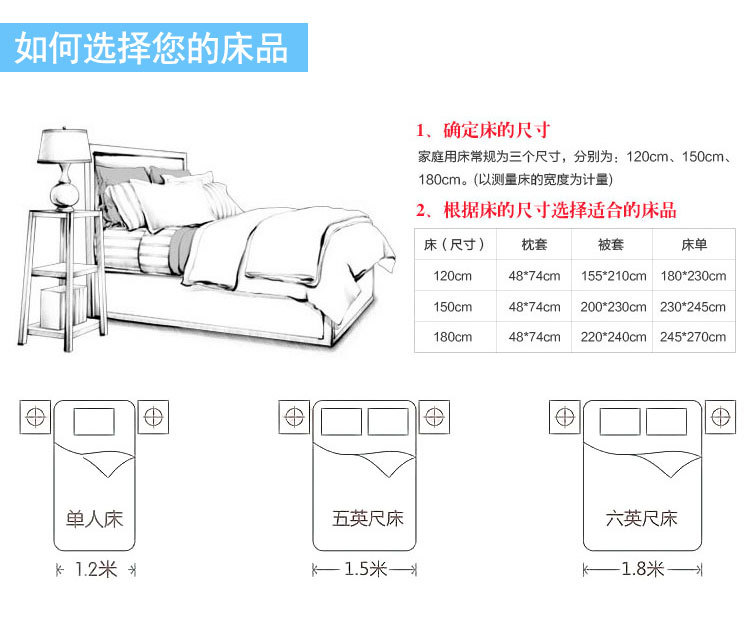 如何选择您的床品

1、确定床的尺寸

家庭用床常规为三个尺寸，分别为：120cm、150cm、180cm。(以测量床的宽度为计量)

2、根据床的尺寸选择适合的床品

| 床（尺寸） | 枕套 | 被套 | 床单 |
|---|---|---|---|
| 120cm | 48*74cm | 155*210cm | 180*230cm |
| 150cm | 48*74cm | 200*230cm | 230*245cm |
| 180cm | 48*74cm | 220*240cm | 245*270cm |

单人床
1.2米

五英尺床
1.5米

六英尺床
1.8米