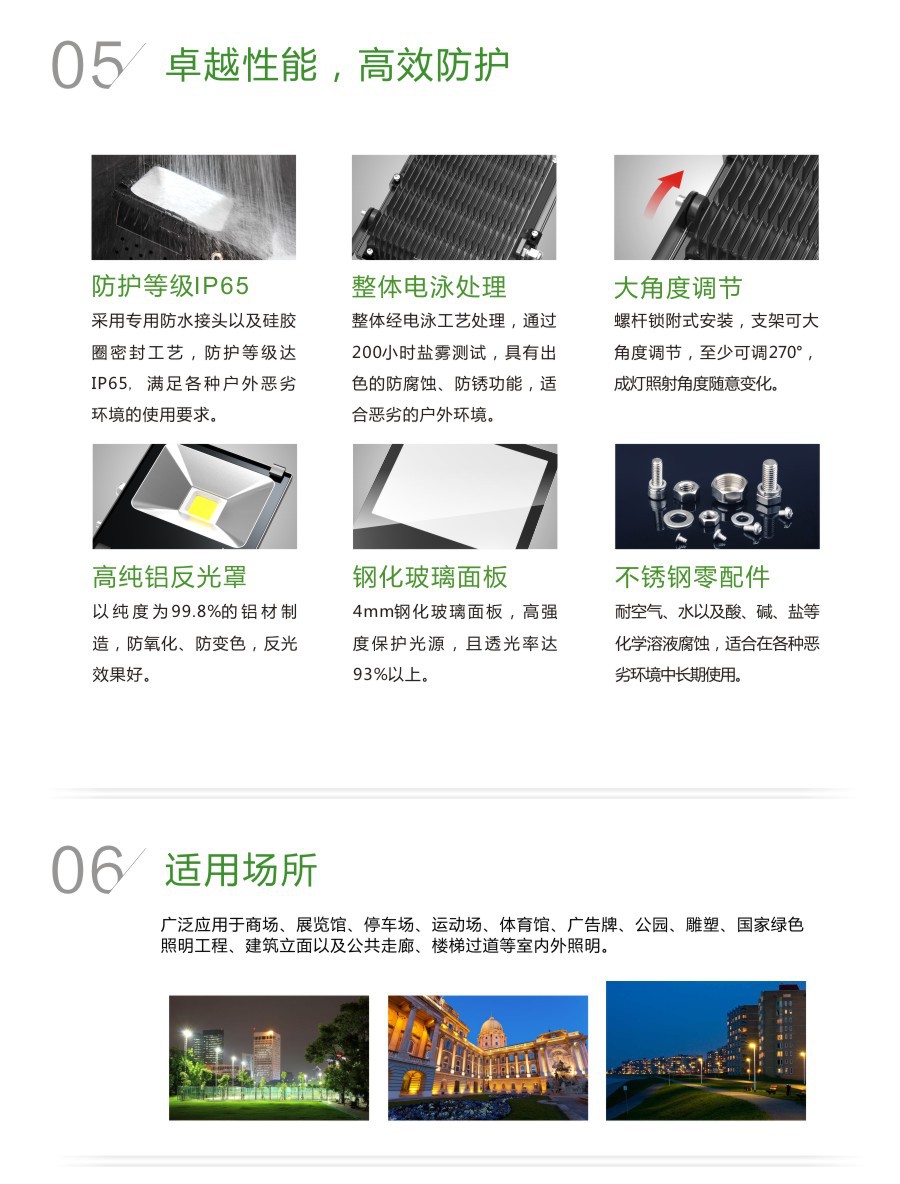 05 卓越性能，高效防护

防护等级IP65
采用专用防水接头以及硅胶圈密封工艺，防护等级达IP65，满足各种户外恶劣环境的使用要求。

整体电泳处理
整体经电泳工艺处理，通过200小时盐雾测试，具有出色的防腐蚀、防锈功能，适合恶劣的户外环境。

大角度调节
螺杆锁附式安装，支架可大角度调节，至少可调270°，成灯照射角度随意变化。

高纯铝反光罩
以纯度为99.8%的铝材制造，防氧化、防变色，反光效果好。

钢化玻璃面板
4mm钢化玻璃面板，高强度保护光源，且透光率达93%以上。

不锈钢零配件
耐空气、水以及酸、碱、盐等化学溶液腐蚀，适合在各种恶劣环境中长期使用。

06 适用场所

广泛应用于商场、展览馆、停车场、运动场、体育馆、广告牌、公园、雕塑、国家绿色照明工程、建筑立面以及公共走廊、楼梯过道等室内外照明。