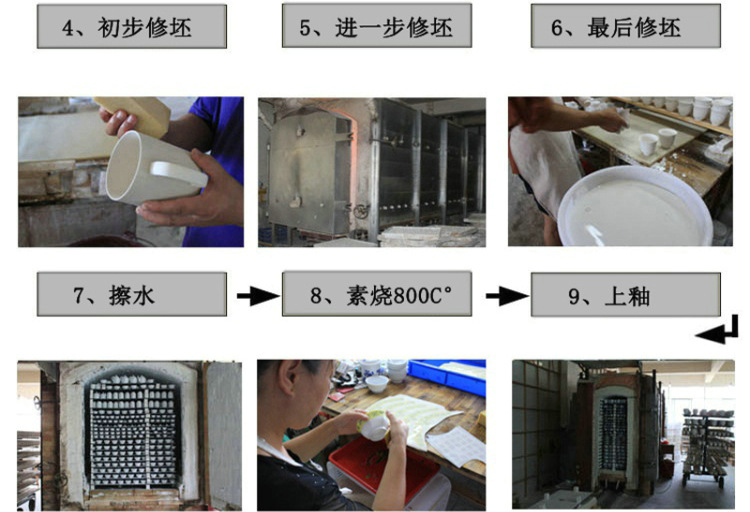 4、初步修坯

5、进一步修坯

6、最后修坯

7、擦水

8、素烧800C°

9、上釉