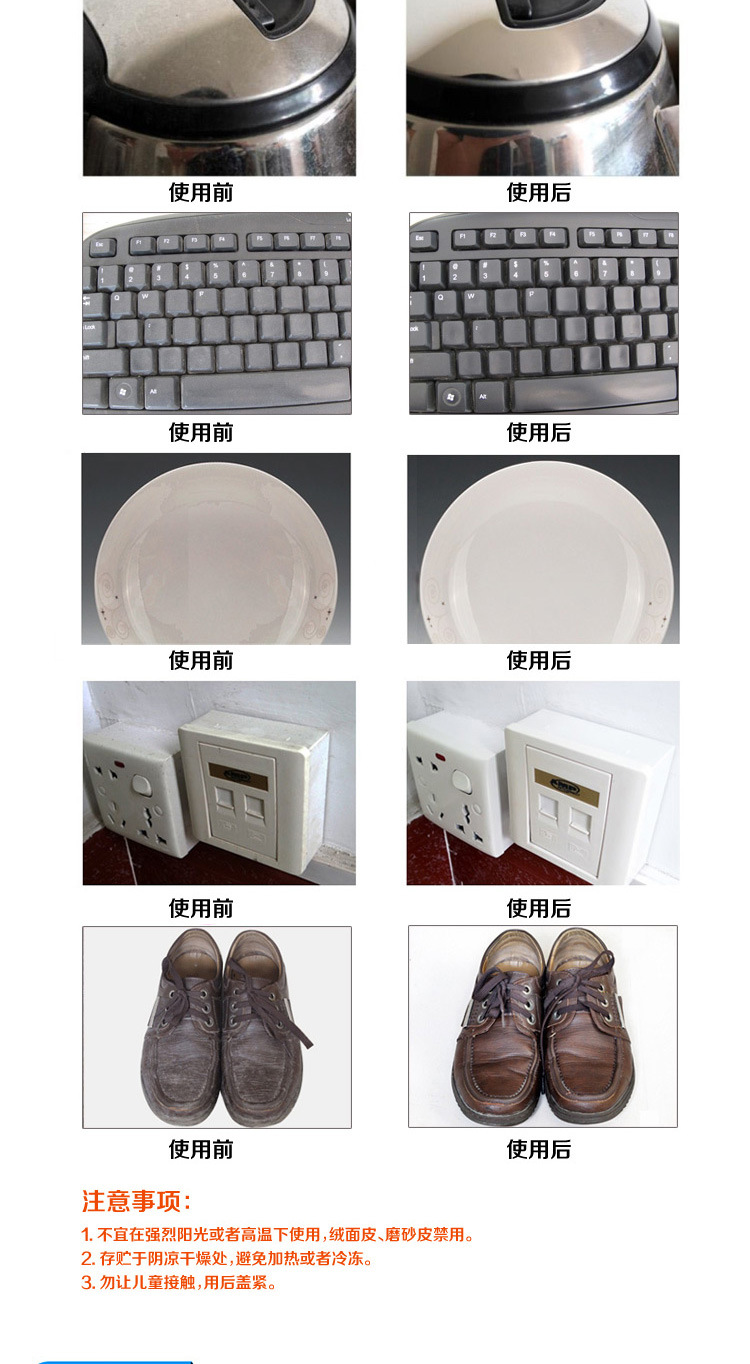 使用前

使用后

使用前

使用后

使用前

使用后

使用前

使用后

使用前

使用后

注意事项:

1. 不宜在强烈阳光或者高温下使用，绒面皮、磨砂皮禁用。
2. 存贮于阴凉干燥处，避免加热或者冷冻。
3. 勿让儿童接触，用后盖紧。