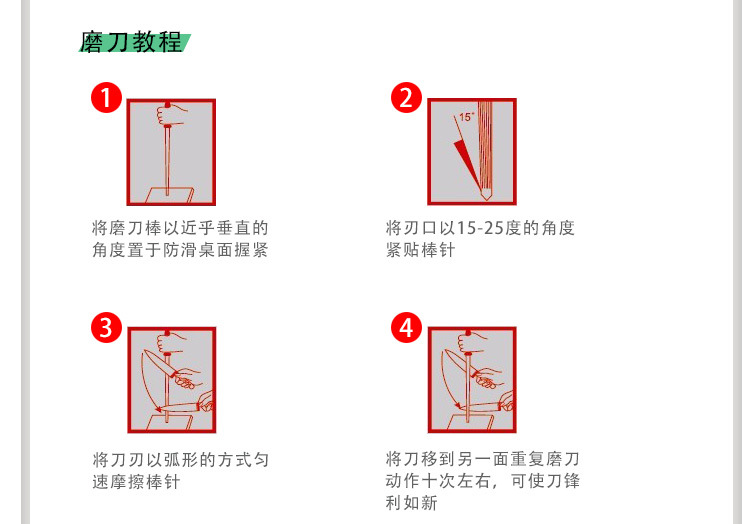 磨刀教程

1

将磨刀棒以近乎垂直的角度置于防滑桌面握紧

2

15°

将刃口以15-25度的角度紧贴棒针

3

将刀刃以弧形的方式匀速摩擦棒针

4

将刀移到另一面重复磨刀动作十次左右，可使刀锋利如新