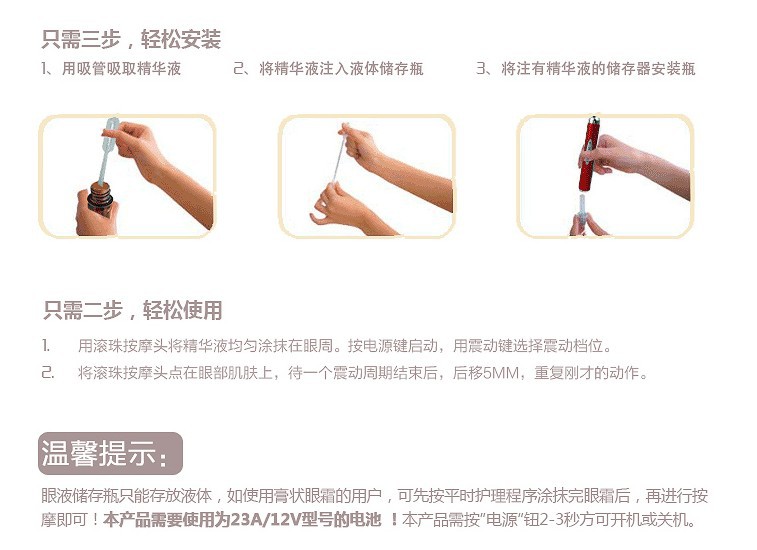 只需三步，轻松安装

1、用吸管吸取精华液

2、将精华液注入液体储存瓶

3、将注有精华液的储存器安装瓶

只需二步，轻松使用

1. 用滚珠按摩头将精华液均匀涂抹在眼周。按电源键启动，用震动键选择震动档位。

2. 将滚珠按摩头点在眼部肌肤上，待一个震动周期结束后，后移5MM，重复刚才的动作。

温馨提示：

眼液储存瓶只能存放液体，如使用膏状眼霜的用户，可先按平时护理程序涂抹完眼霜后，再进行按摩即可！本产品需要使用为23A/12V型号的电池 ！本产品需按"电源"钮2-3秒方可开机或关机。