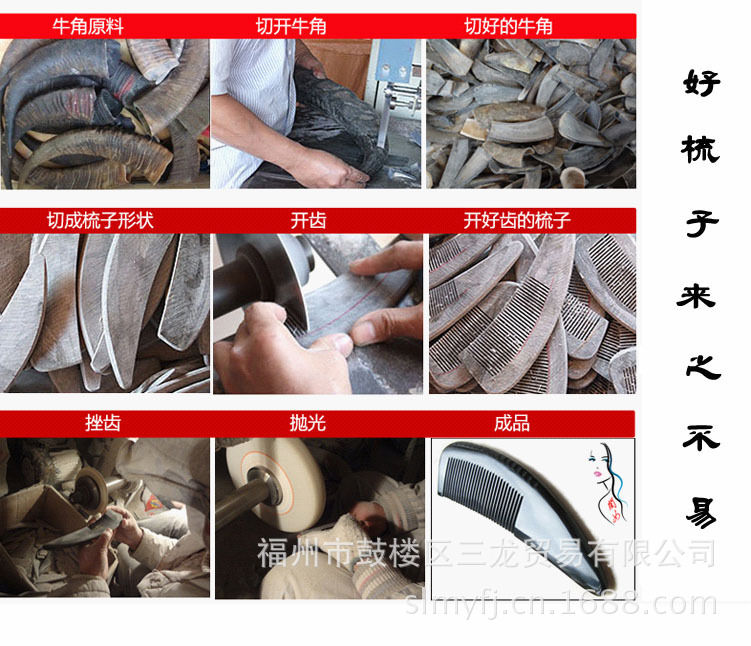 牛角原料

切开牛角

切好的牛角

切成梳子形状

开齿

开好齿的梳子

挫齿

抛光

成品

好梳子来之不易

福州市鼓楼区三龙贸易有限公司

slmyfj.cn.1688.com