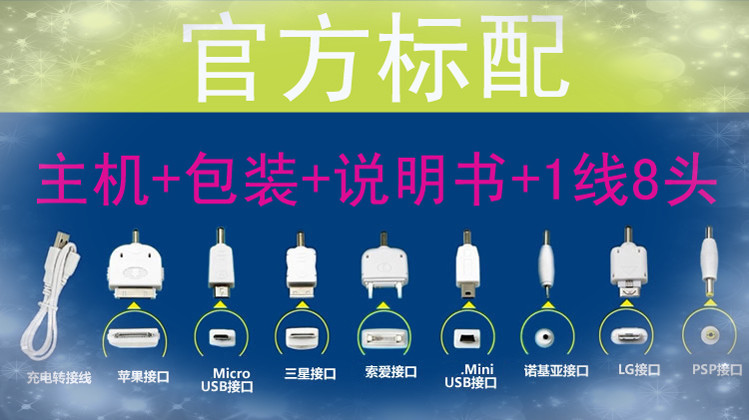 官方标配

主机+包装+说明书+1线8头

充电转接线

苹果接口

Micro USB接口

三星接口

索爱接口

.Mini USB接口

诺基亚接口

LG接口

PSP接口