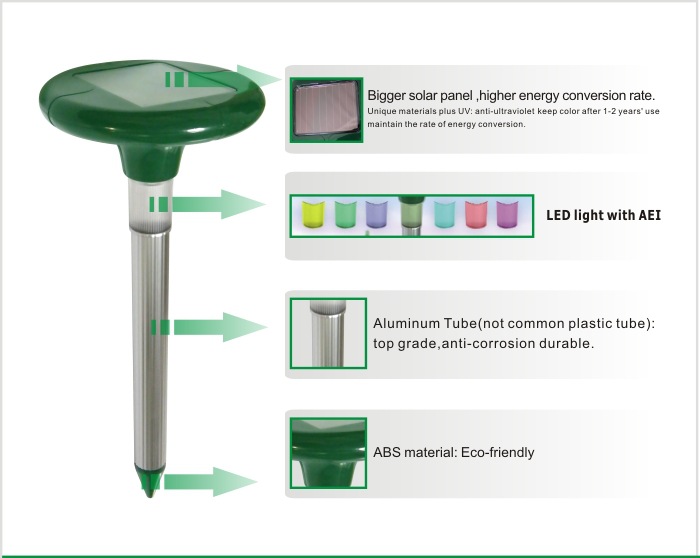 Bigger solar panel ,higher energy conversion rate.
Unique materials plus UV: anti-ultraviolet keep color after 1-2 years' use maintain the rate of energy conversion.

LED light with AEI

Aluminum Tube(not common plastic tube): top grade,anti-corrosion durable.

ABS material: Eco-friendly