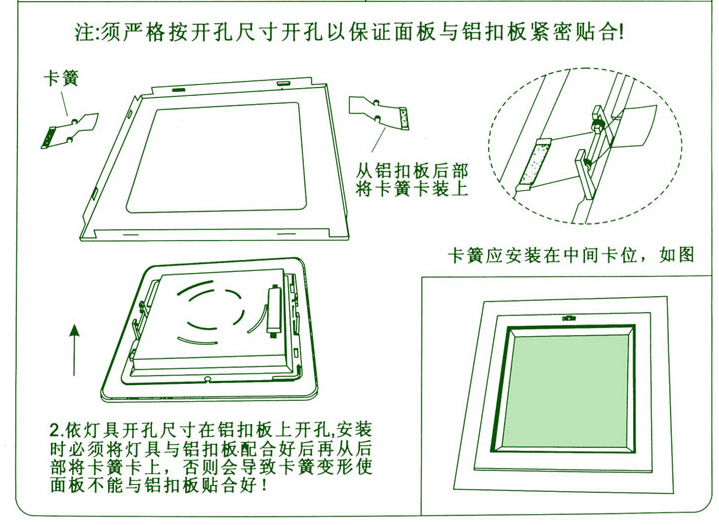 注:须严格按开孔尺寸开孔以保证面板与铝扣板紧密贴合!

卡簧

从铝扣板后部将卡簧卡装上

卡簧应安装在中间卡位，如图

2.依灯具开孔尺寸在铝扣板上开孔,安装时必须将灯具与铝扣板配合好后再从后部将卡簧卡上，否则会导致卡簧变形使面板不能与铝扣板贴合好！