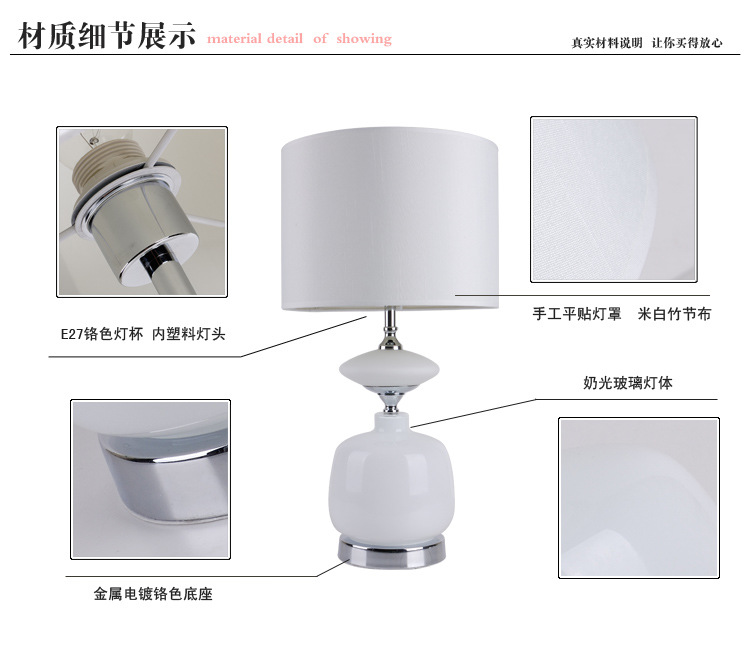 材质细节展示 material detail of showing

真实材料说明 让你买得放心

E27铬色灯杯 内塑料灯头

手工平贴灯罩 米白竹节布

奶光玻璃灯体

金属电镀铬色底座