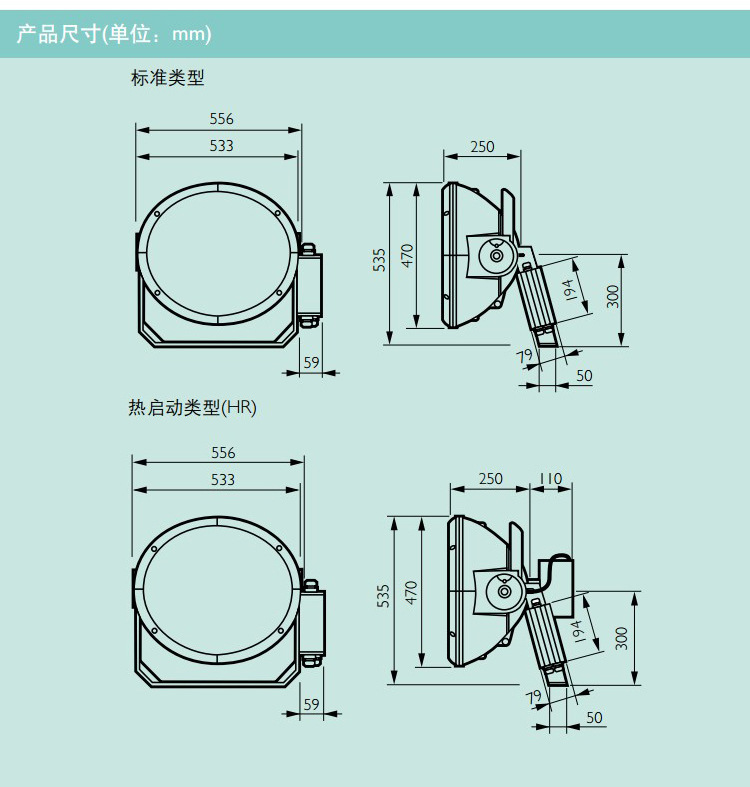 产品尺寸(单位：mm)

标准类型

556
533
59
250
535
470
194
300
79
50

热启动类型(HR)

556
533
59
250
110
535
470
194
300
79
50