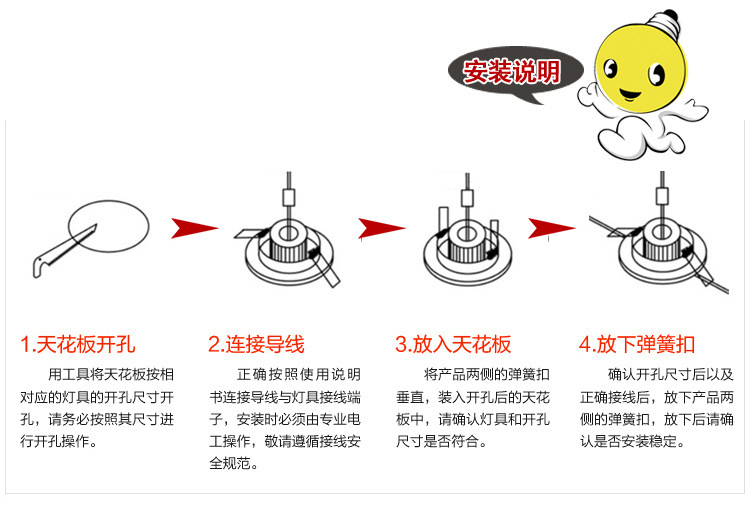 安装说明

1.天花板开孔

用工具将天花板按相对应的灯具的开孔尺寸开孔，请务必按照其尺寸进行开孔操作。

2.连接导线

正确按照使用说明书连接导线与灯具接线端子，安装时必须由专业电工操作，敬请遵循接线安全规范。

3.放入天花板

将产品两侧的弹簧扣垂直，装入开孔后的天花板中，请确认灯具和开孔尺寸是否符合。

4.放下弹簧扣

确认开孔尺寸后以及正确接线后，放下产品两侧的弹簧扣，放下后请确认是否安装稳定。