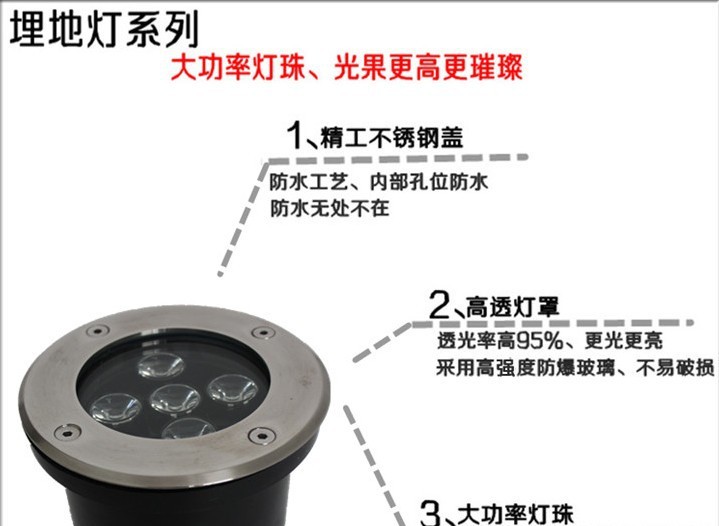 埋地灯系列

大功率灯珠、光果更高更璀璨

1、精工不锈钢盖

防水工艺、内部孔位防水
防水无处不在

2、高透灯罩

透光率高95%、更光更亮
采用高强度防爆玻璃、不易破损

3、大功率灯珠