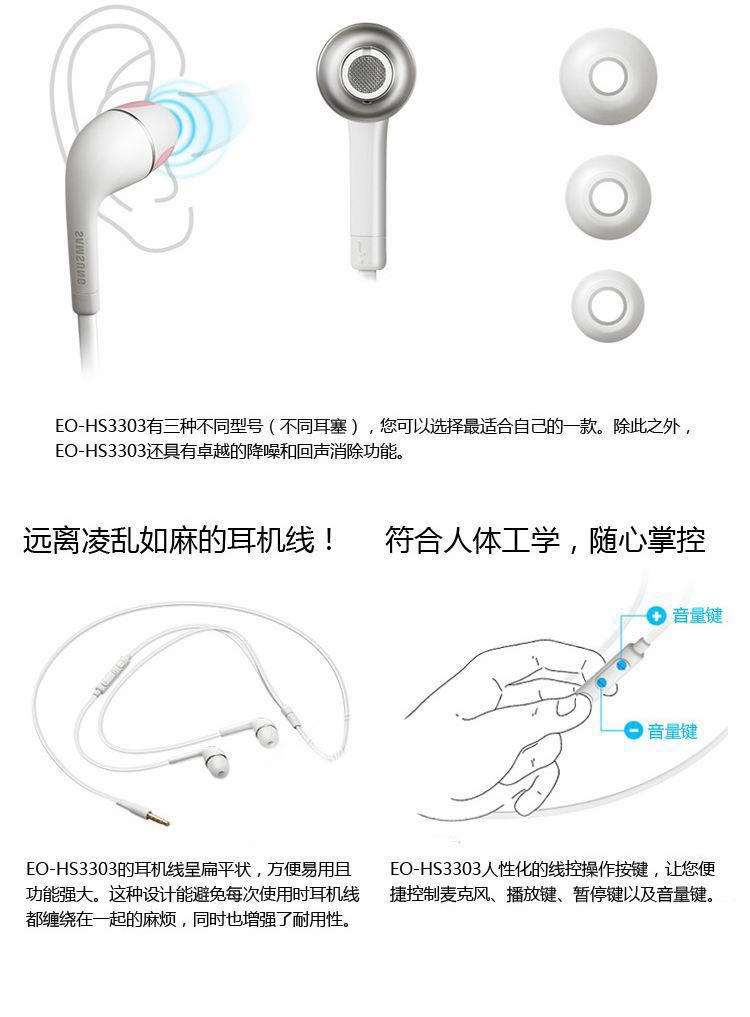 SAMSUNG

EO-HS3303有三种不同型号（不同耳塞），您可以选择最适合自己的一款。除此之外，EO-HS3303还具有卓越的降噪和回声消除功能。

远离凌乱如麻的耳机线！

EO-HS3303的耳机线呈扁平状，方便易用且功能强大。这种设计能避免每次使用时耳机线都缠绕在一起的麻烦，同时也增强了耐用性。

符合人体工学，随心掌控

音量键

音量键

EO-HS3303人性化的线控操作按键，让您便捷控制麦克风、播放键、暂停键以及音量键。