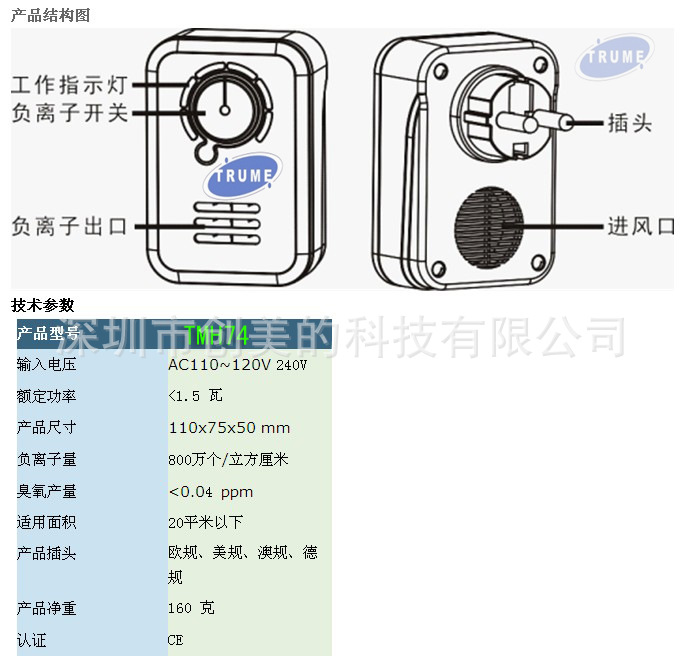 产品结构图

工作指示灯
负离子开关
TRUME
负离子出口

TRUME
插头
进风口

技术参数

深圳市创美的科技有限公司

| 产品型号 | TMH74 |
|---|---|
| 输入电压 | AC110~120V 240V |
| 额定功率 | <1.5 瓦 |
| 产品尺寸 | 110x75x50 mm |
| 负离子量 | 800万个/立方厘米 |
| 臭氧产量 | <0.04 ppm |
| 适用面积 | 20平米以下 |
| 产品插头 | 欧规、美规、澳规、德规 |
| 产品净重 | 160 克 |
| 认证 | CE |