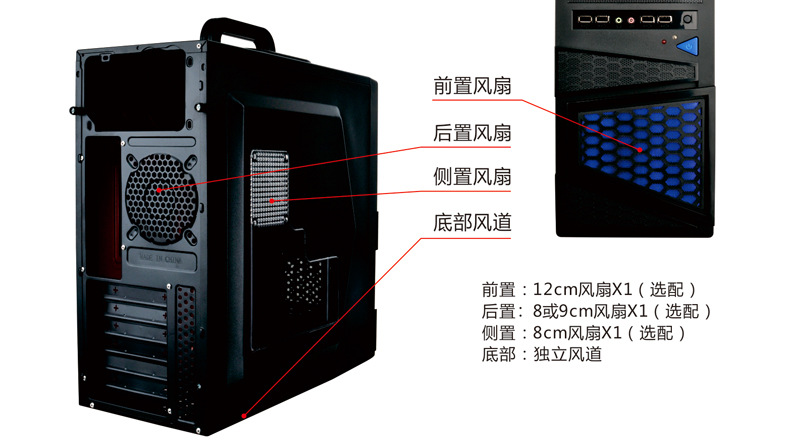 前置风扇
后置风扇
侧置风扇
底部风道

MADE IN CHINA

前置：12cm风扇X1（选配）
后置：8或9cm风扇X1（选配）
侧置：8cm风扇X1（选配）
底部：独立风道