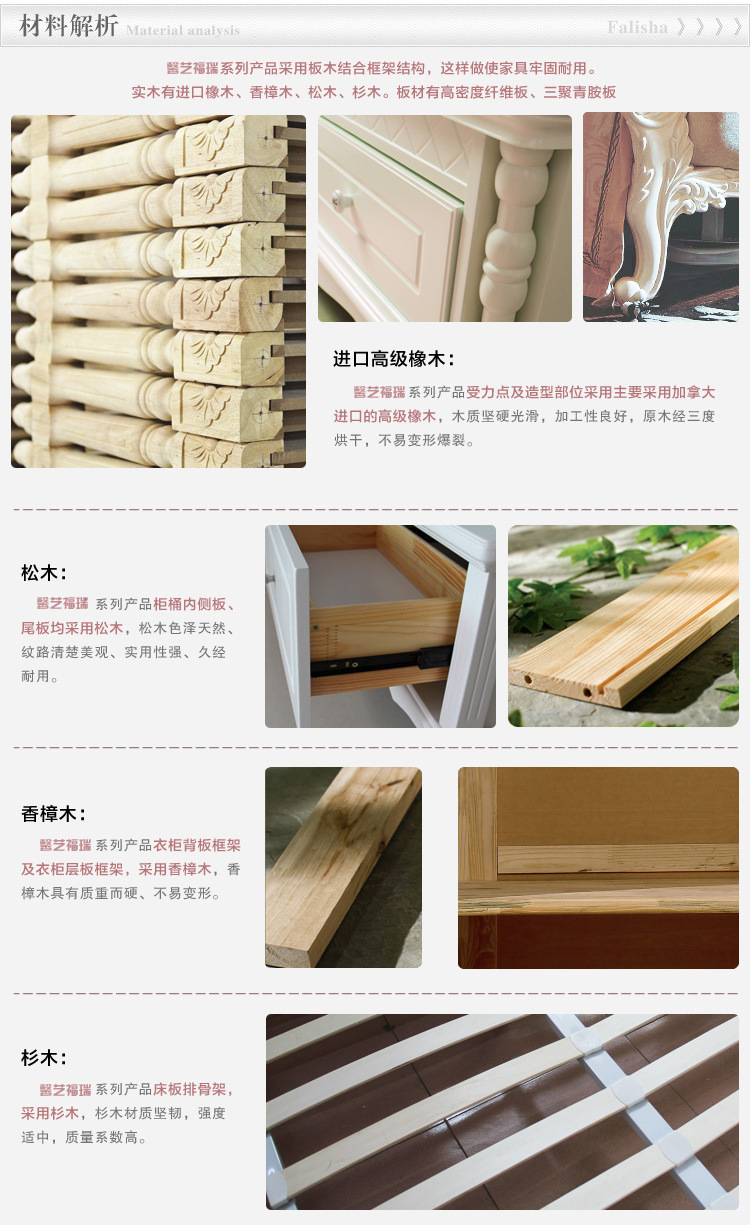 材料解析 Material analysis

Falisha 》》》》

馨艺福瑞系列产品采用板木结合框架结构，这样做使家具牢固耐用。
实木有进口橡木、香樟木、松木、杉木。板材有高密度纤维板、三聚青胺板

进口高级橡木：

馨艺福瑞系列产品受力点及造型部位采用主要采用加拿大进口的高级橡木，木质坚硬光滑，加工性良好，原木经三度烘干，不易变形爆裂。

松木：

馨艺福瑞 系列产品柜桶内侧板、尾板均采用松木，松木色泽天然、纹路清楚美观、实用性强、久经耐用。

香樟木：

馨艺福瑞 系列产品衣柜背板框架及衣柜层板框架，采用香樟木，香樟木具有质重而硬、不易变形。

杉木：

馨艺福瑞 系列产品床板排骨架，采用杉木，杉木材质坚韧，强度适中，质量系数高。