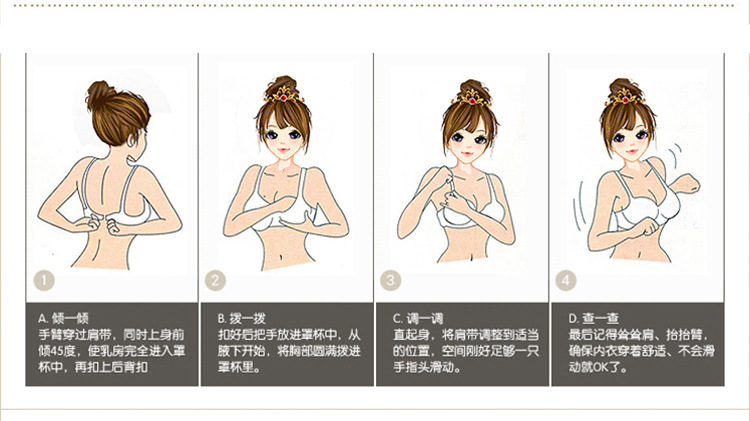 1

A. 倾一倾
手臂穿过肩带，同时上身前倾45度，使乳房完全进入罩杯中，再扣上后背扣

2

B. 拨一拨
扣好后把手放进罩杯中，从腋下开始，将胸部圆满拨进罩杯里。

3

C. 调一调
直起身，将肩带调整到适当的位置，空间刚好足够一只手指头滑动。

4

D. 查一查
最后记得耸耸肩、抬抬臂，确保内衣穿着舒适、不会滑动就OK了。