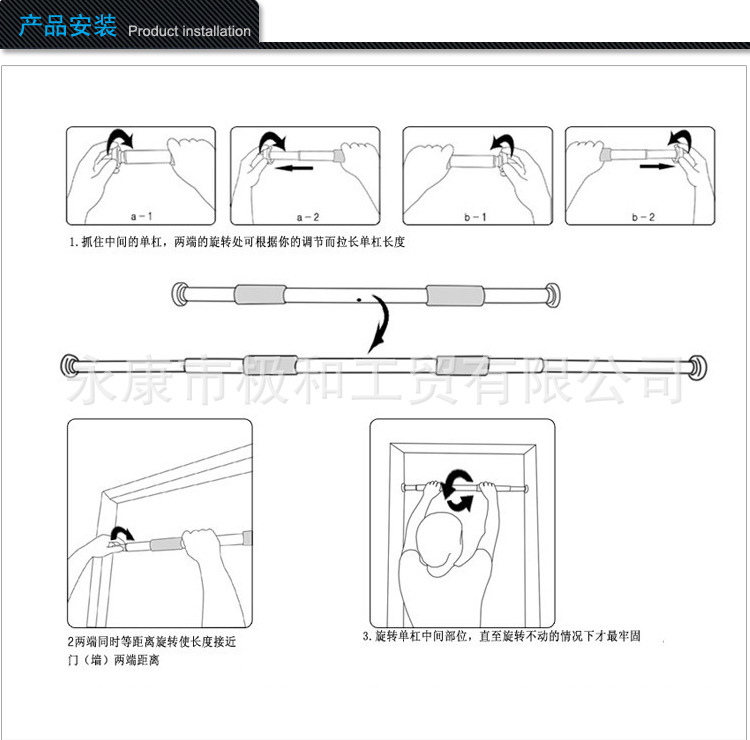 产品安装 Product installation

a－1

a－2

b－1

b－2

1. 抓住中间的单杠，两端的旋转处可根据你的调节而拉长单杠长度

永康市极和工贸有限公司

2两端同时等距离旋转使长度接近门（墙）两端距离

3. 旋转单杠中间部位，直至旋转不动的情况下才最牢固