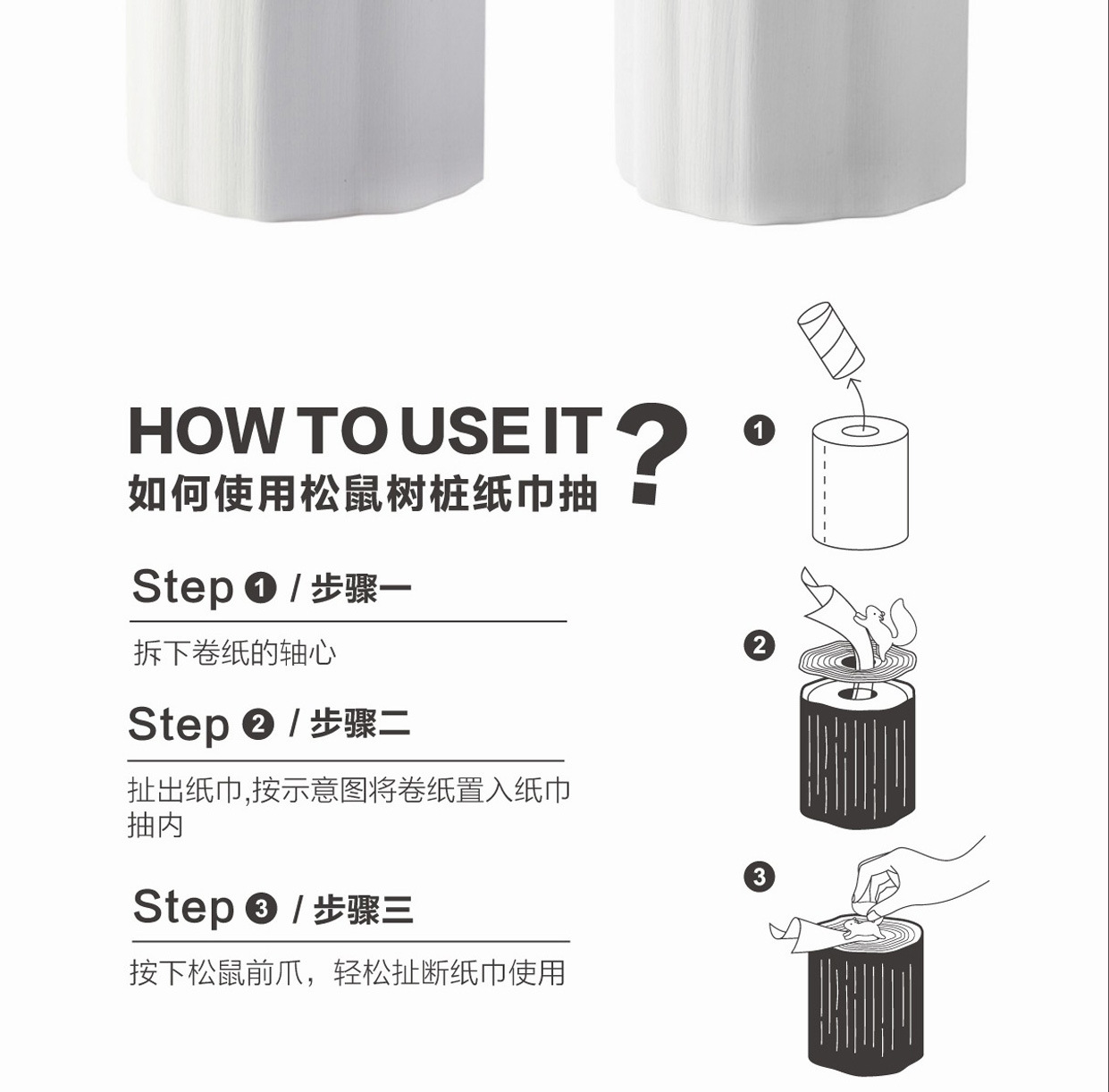 HOW TO USE IT ?
如何使用松鼠树桩纸巾抽

Step ❶ / 步骤一

拆下卷纸的轴心

Step ❷ / 步骤二

扯出纸巾,按示意图将卷纸置入纸巾抽内

Step ❸ / 步骤三

按下松鼠前爪，轻松扯断纸巾使用

❶

❷

❸