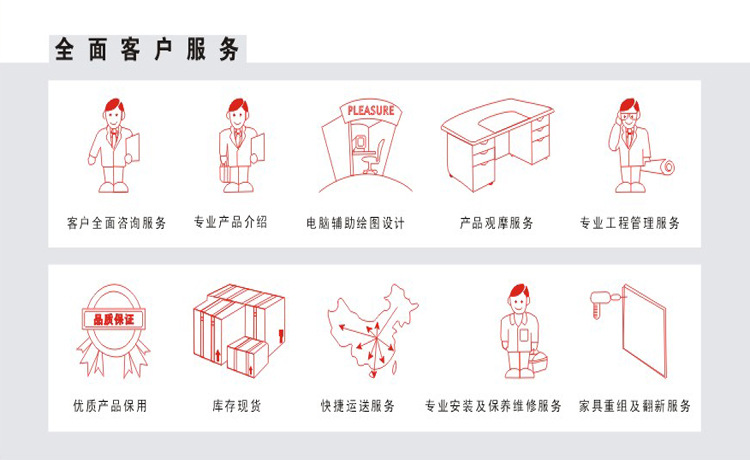 全面客户服务

PLEASURE

客户全面咨询服务

专业产品介绍

电脑辅助绘图设计

产品观摩服务

专业工程管理服务

品质保证

优质产品保用

库存现货

快捷运送服务

专业安装及保养维修服务

家具重组及翻新服务