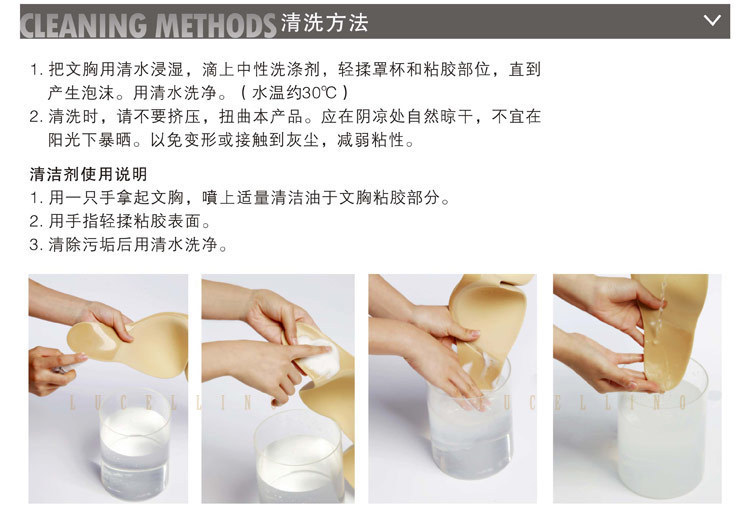 CLEANING METHODS 清洗方法

1. 把文胸用清水浸湿，滴上中性洗涤剂，轻揉罩杯和粘胶部位，直到产生泡沫。用清水洗净。（水温约30℃）
2. 清洗时，请不要挤压，扭曲本产品。应在阴凉处自然晾干，不宜在阳光下暴晒。以免变形或接触到灰尘，减弱粘性。

清洁剂使用说明
1. 用一只手拿起文胸，喷上适量清洁油于文胸粘胶部分。
2. 用手指轻揉粘胶表面。
3. 清除污垢后用清水洗净。

LUCELLINO LUCELLINO