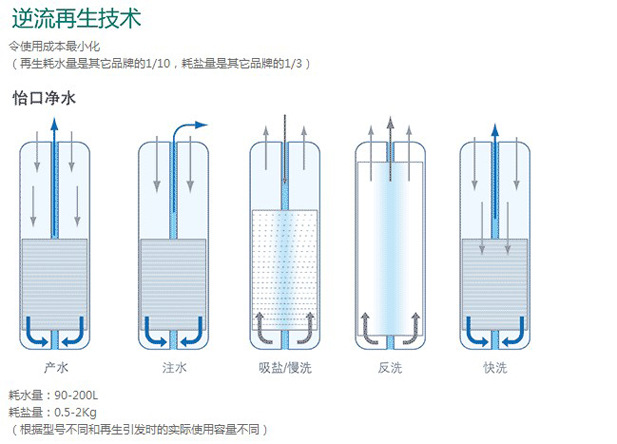 逆流再生技术

令使用成本最小化
（再生耗水量是其它品牌的1/10，耗盐量是其它品牌的1/3）

怡口净水

产水

注水

吸盐/慢洗

反洗

快洗

耗水量：90-200L
耗盐量：0.5-2Kg
（根据型号不同和再生引发时的实际使用容量不同）