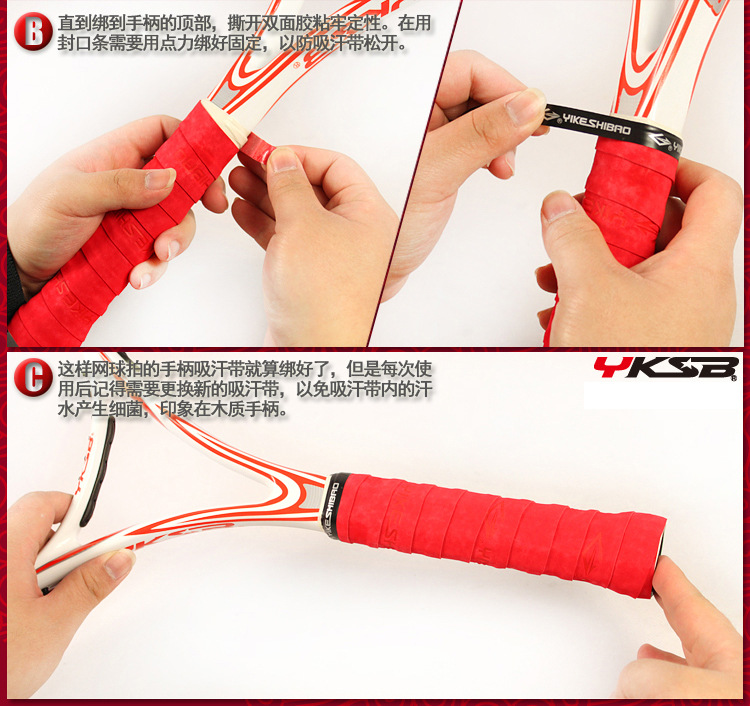 B 直到绑到手柄的顶部，撕开双面胶粘牢定性。在用封口条需要用点力绑好固定，以防吸汗带松开。

YIKESHIBAO

C 这样网球拍的手柄吸汗带就算绑好了，但是每次使用后记得需要更换新的吸汗带，以免吸汗带内的汗水产生细菌，印象在木质手柄。

YKSB

YIKESHIBAO