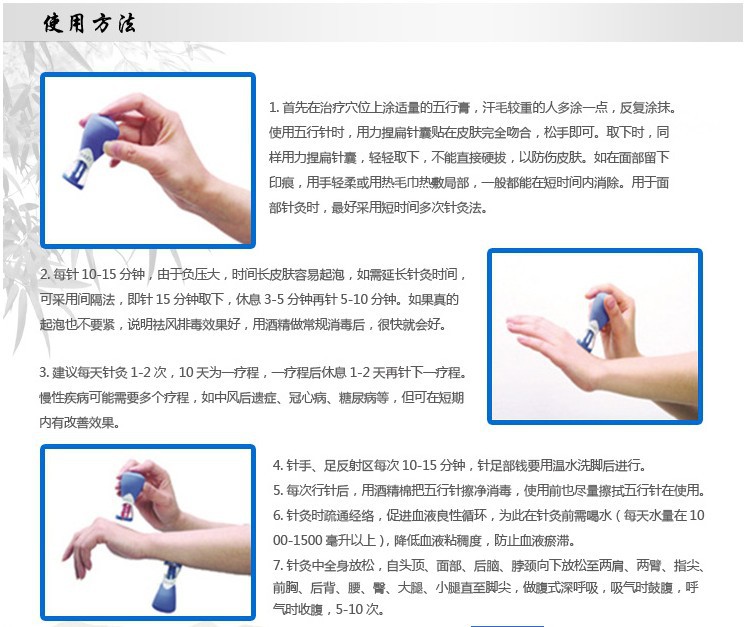 使用方法

1. 首先在治疗穴位上涂适量的五行膏，汗毛较重的人多涂一点，反复涂抹。使用五行针时，用力捏扁针囊贴在皮肤完全吻合，松手即可。取下时，同样用力捏扁针囊，轻轻取下，不能直接硬拔，以防伤皮肤。如在面部留下印痕，用手轻柔或用热毛巾热敷局部，一般都能在短时间内消除。用于面部针灸时，最好采用短时间多次针灸法。

2. 每针 10-15 分钟，由于负压大，时间长皮肤容易起泡，如需延长针灸时间，可采用间隔法，即针 15 分钟取下，休息 3-5 分钟再针 5-10 分钟。如果真的起泡也不要紧，说明祛风排毒效果好，用酒精做常规消毒后，很快就会好。

3. 建议每天针灸 1-2 次，10 天为一疗程，一疗程后休息 1-2 天再针下一疗程。慢性疾病可能需要多个疗程，如中风后遗症、冠心病、糖尿病等，但可在短期内有改善效果。

4. 针手、足反射区每次 10-15 分钟，针足部钱要用温水洗脚后进行。
5. 每次行针后，用酒精棉把五行针擦净消毒，使用前也尽量擦拭五行针在使用。
6. 针灸时疏通经络，促进血液良性循环，为此在针灸前需喝水（每天水量在 1000-1500 毫升以上），降低血液粘稠度，防止血液瘀滞。
7. 针灸中全身放松，自头顶、面部、后脑、脖颈向下放松至两肩、两臂、指尖、前胸、后背、腰、臀、大腿、小腿直至脚尖，做腹式深呼吸，吸气时鼓腹，呼气时收腹，5-10 次。