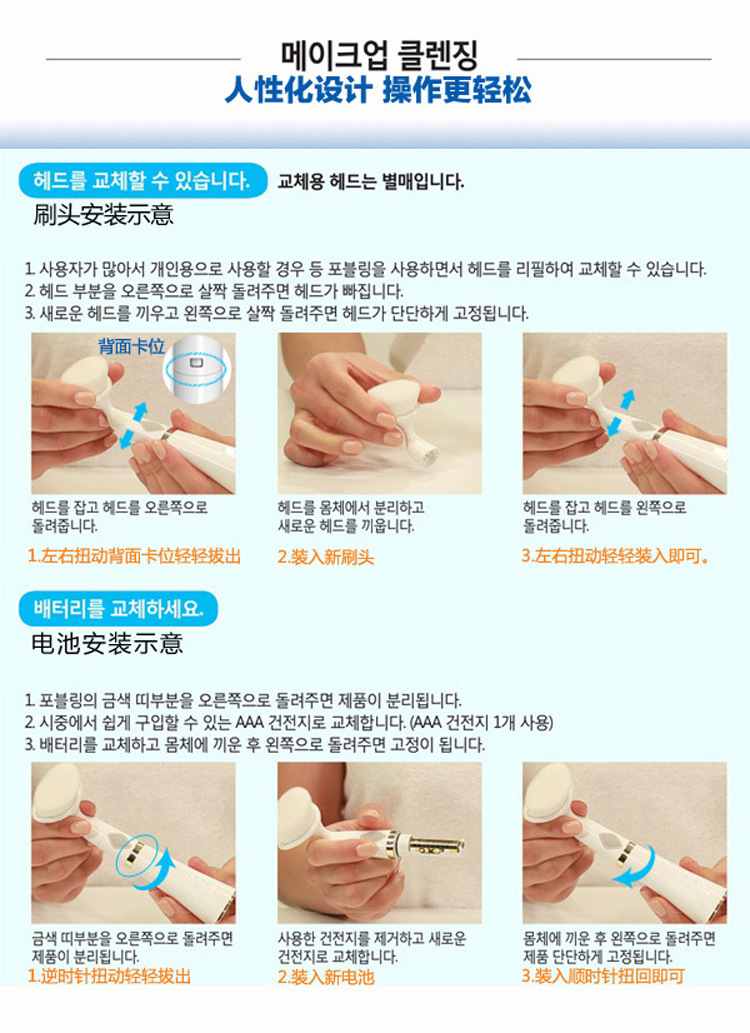 메이크업 클렌징
人性化设计 操作更轻松

헤드를 교체할 수 있습니다. 교체용 헤드는 별매입니다.
刷头安装示意

1. 사용자가 많아서 개인용으로 사용할 경우 등 포블링을 사용하면서 헤드를 리필하여 교체할 수 있습니다.
2. 헤드 부분을 오른쪽으로 살짝 돌려주면 헤드가 빠집니다.
3. 새로운 헤드를 끼우고 왼쪽으로 살짝 돌려주면 헤드가 단단하게 고정됩니다.

背面卡位

헤드를 잡고 헤드를 오른쪽으로 돌려줍니다.
1.左右扭动背面卡位轻轻拔出

헤드를 몸체에서 분리하고 새로운 헤드를 끼웁니다.
2.装入新刷头

헤드를 잡고 헤드를 왼쪽으로 돌려줍니다.
3.左右扭动轻轻装入即可。

배터리를 교체하세요.
电池安装示意

1. 포블링의 금색 띠부분을 오른쪽으로 돌려주면 제품이 분리됩니다.
2. 시중에서 쉽게 구입할 수 있는 AAA 건전지로 교체합니다. (AAA 건전지 1개 사용)
3. 배터리를 교체하고 몸체에 끼운 후 왼쪽으로 돌려주면 고정이 됩니다.

금색 띠부분을 오른쪽으로 돌려주면 제품이 분리됩니다.
1.逆时针扭动轻轻拔出

사용한 건전지를 제거하고 새로운 건전지로 교체합니다.
2.装入新电池

몸체에 끼운 후 왼쪽으로 돌려주면 제품 단단하게 고정됩니다.
3.装入顺时针扭回即可