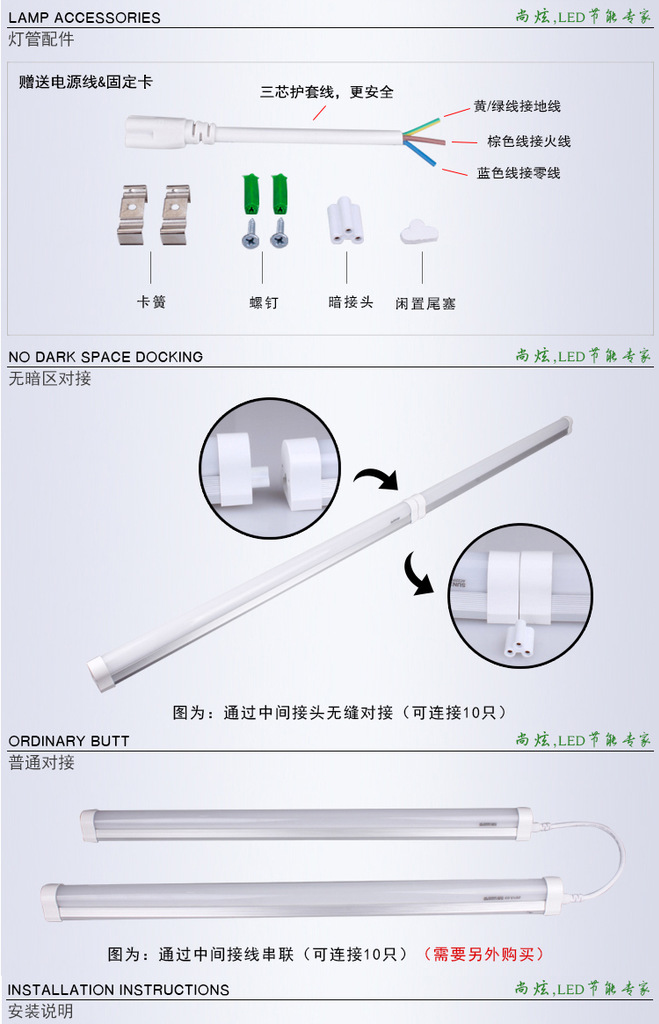 LAMP ACCESSORIES
尚炫,LED节能专家
灯管配件

赠送电源线&固定卡
三芯护套线，更安全
黄/绿线接地线
棕色线接火线
蓝色线接零线
卡簧
螺钉
暗接头
闲置尾塞

NO DARK SPACE DOCKING
尚炫,LED节能专家
无暗区对接

图为：通过中间接头无缝对接（可连接10只）

ORDINARY BUTT
尚炫,LED节能专家
普通对接

图为：通过中间接线串联（可连接10只）（需要另外购买）

INSTALLATION INSTRUCTIONS
尚炫,LED节能专家
安装说明