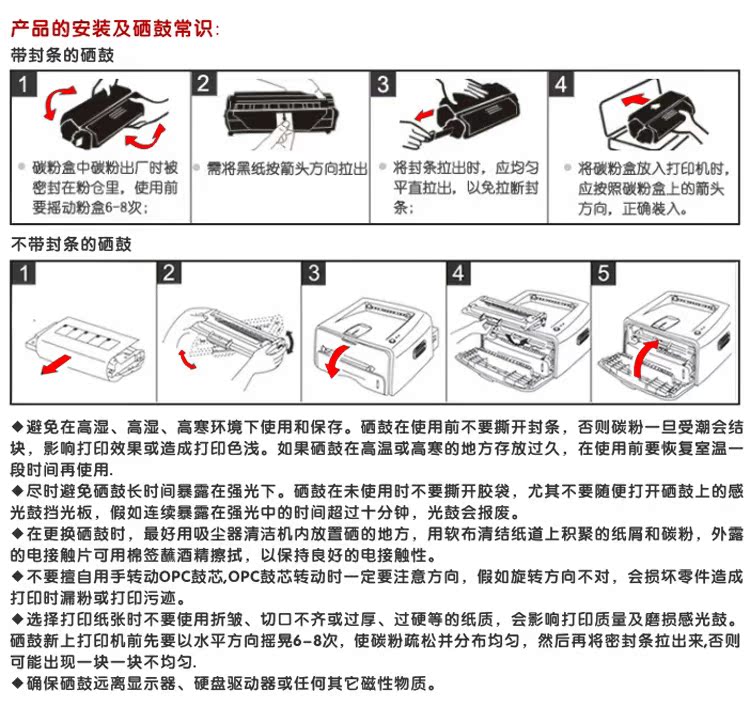 产品的安装及硒鼓常识:

带封条的硒鼓

1
碳粉盒中碳粉出厂时被密封在粉仓里，使用前要摇动粉盒6-8次；

2
需将黑纸按箭头方向拉出

3
将封条拉出时，应均匀平直拉出，以免拉断封条；

4
将碳粉盒放入打印机时，应按照碳粉盒上的箭头方向，正确装入。

不带封条的硒鼓

1

2

3

4

5

◆避免在高湿、高湿、高寒环境下使用和保存。硒鼓在使用前不要撕开封条，否则碳粉一旦受潮会结块，影响打印效果或造成打印色浅。如果硒鼓在高温或高寒的地方存放过久，在使用前要恢复室温一段时间再使用.
◆尽时避免硒鼓长时间暴露在强光下。硒鼓在未使用时不要撕开胶袋，尤其不要随便打开硒鼓上的感光鼓挡光板，假如连续暴露在强光中的时间超过十分钟，光鼓会报废。
◆在更换硒鼓时，最好用吸尘器清洁机内放置硒的地方，用软布清结纸道上积聚的纸屑和碳粉，外露的电接触片可用棉签蘸酒精擦拭，以保持良好的电接触性。
◆不要擅自用手转动OPC鼓芯,OPC鼓芯转动时一定要注意方向，假如旋转方向不对，会损坏零件造成打印时漏粉或打印污迹。
◆选择打印纸张时不要使用折皱、切口不齐或过厚、过硬等的纸质，会影响打印质量及磨损感光鼓。硒鼓新上打印机前先要以水平方向摇晃6-8次，使碳粉疏松并分布均匀，然后再将密封条拉出来,否则可能出现一块一块不均匀.
◆确保硒鼓远离显示器、硬盘驱动器或任何其它磁性物质。