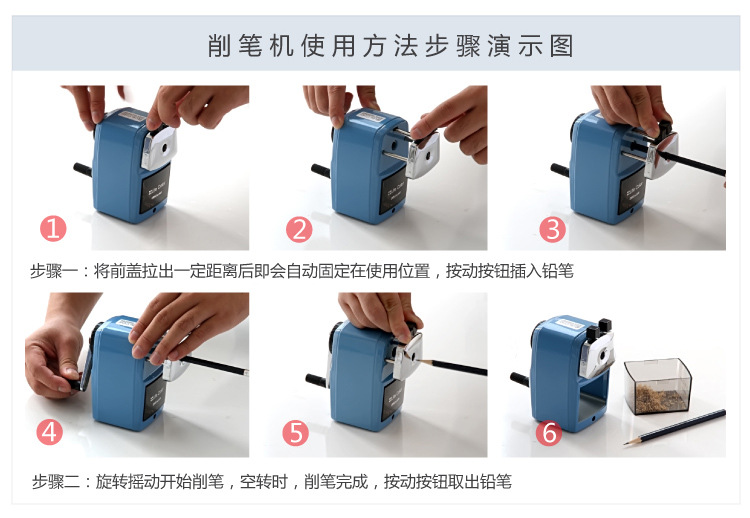 削笔机使用方法步骤演示图

1

2

3

步骤一：将前盖拉出一定距离后即会自动固定在使用位置，按动按钮插入铅笔

4

5

6

步骤二：旋转摇动开始削笔，空转时，削笔完成，按动按钮取出铅笔